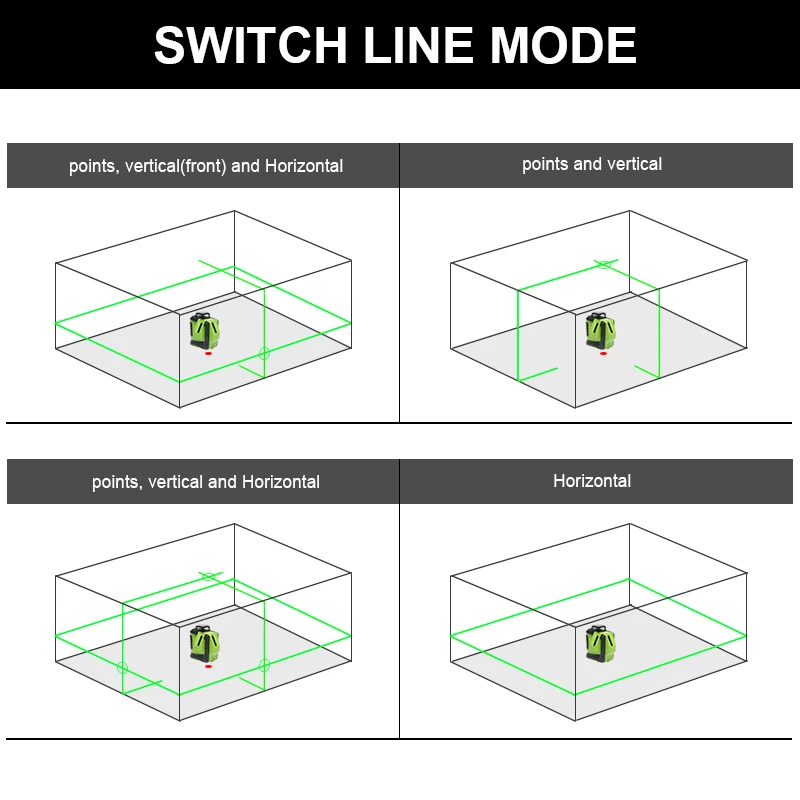 SWITCH LINE MODE

points, vertical(front) and Horizontal

points and vertical

points, vertical and Horizontal

Horizontal