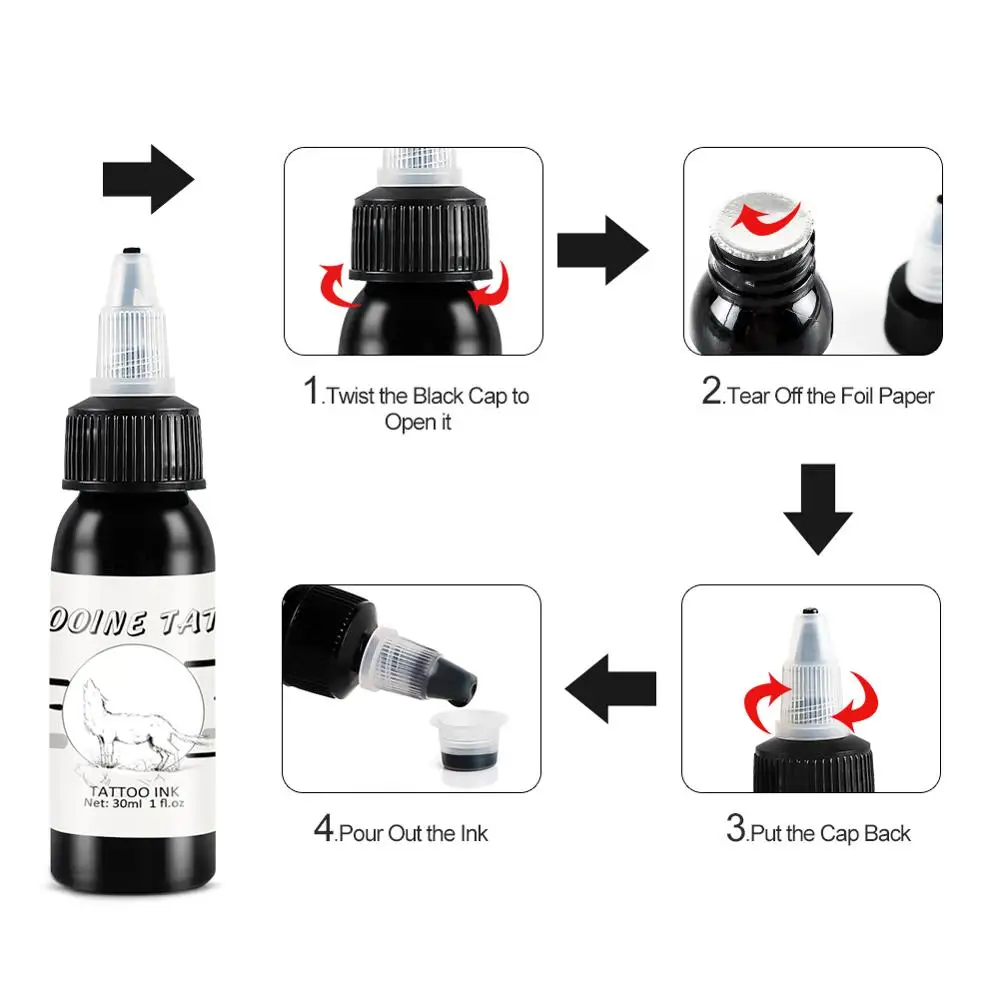 OOINE TAT

TATTOO INK
Net: 30ml 1 fl.oz

1.Twist the Black Cap to Open it

2.Tear Off the Foil Paper

3.Put the Cap Back

4.Pour Out the Ink