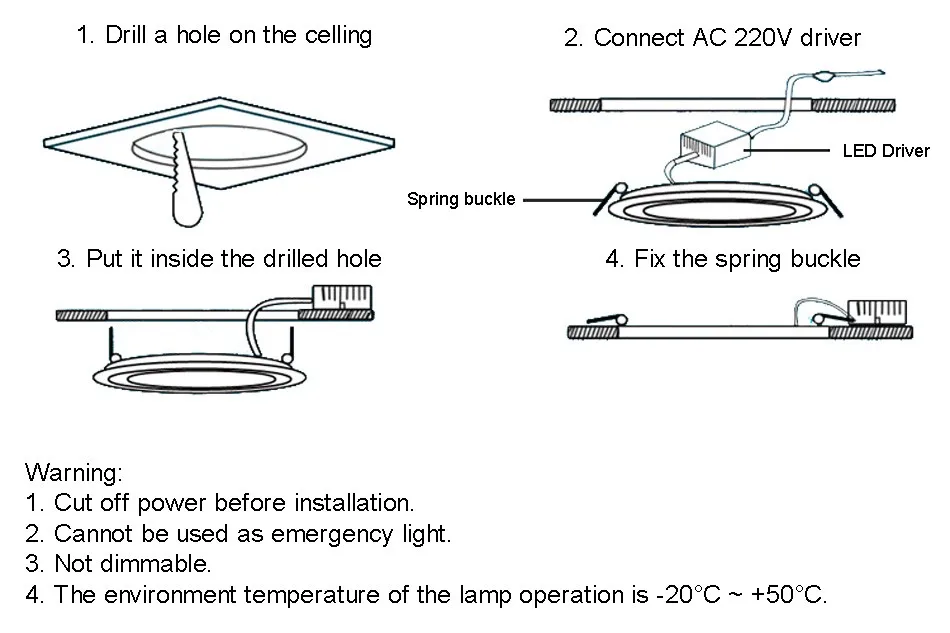 1. Drill a hole on the celling

2. Connect AC 220V driver

LED Driver

Spring buckle

3. Put it inside the drilled hole

4. Fix the spring buckle

Warning:
1. Cut off power before installation.
2. Cannot be used as emergency light.
3. Not dimmable.
4. The environment temperature of the lamp operation is -20°C ~ +50°C.