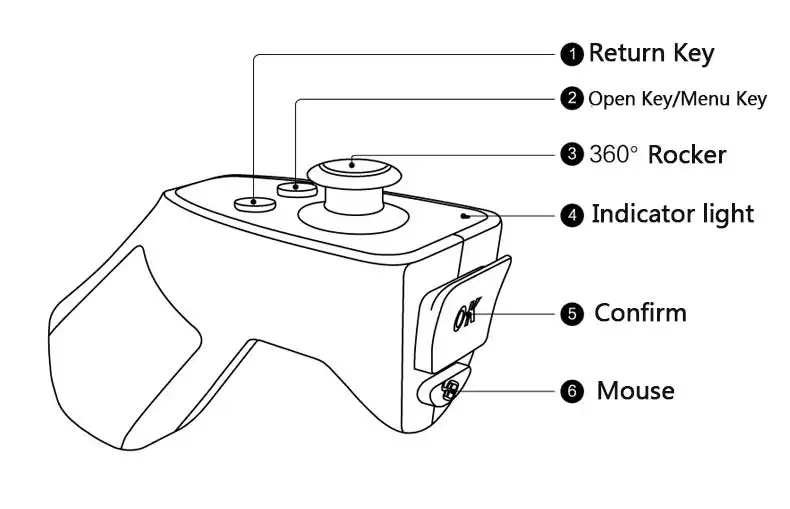 1 Return Key
2 Open Key/Menu Key
3 360° Rocker
4 Indicator light
5 Confirm
6 Mouse
OK