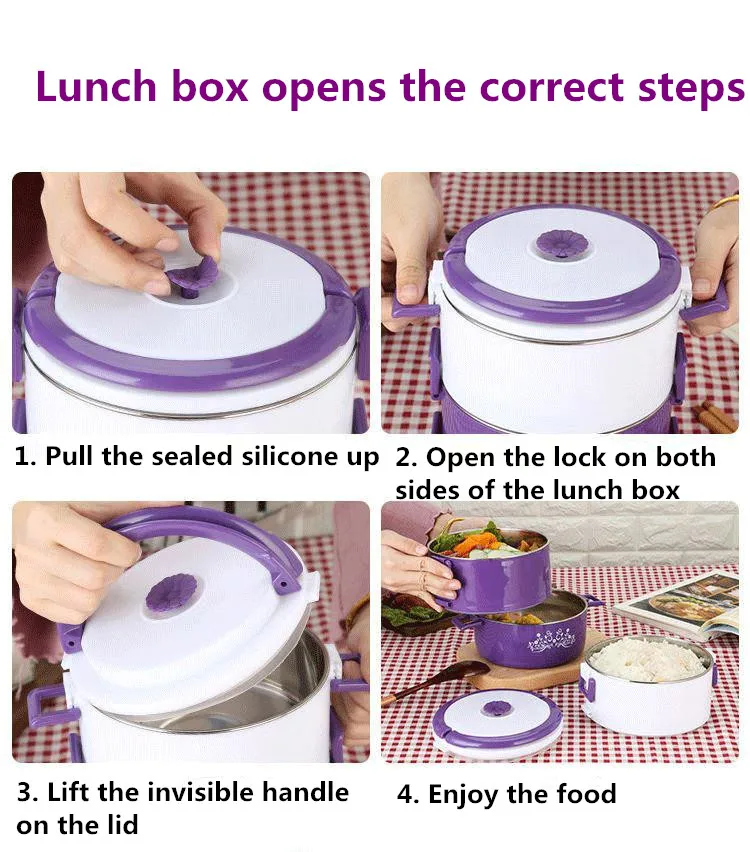 Lunch box opens the correct steps

1. Pull the sealed silicone up

2. Open the lock on both sides of the lunch box

3. Lift the invisible handle on the lid

4. Enjoy the food