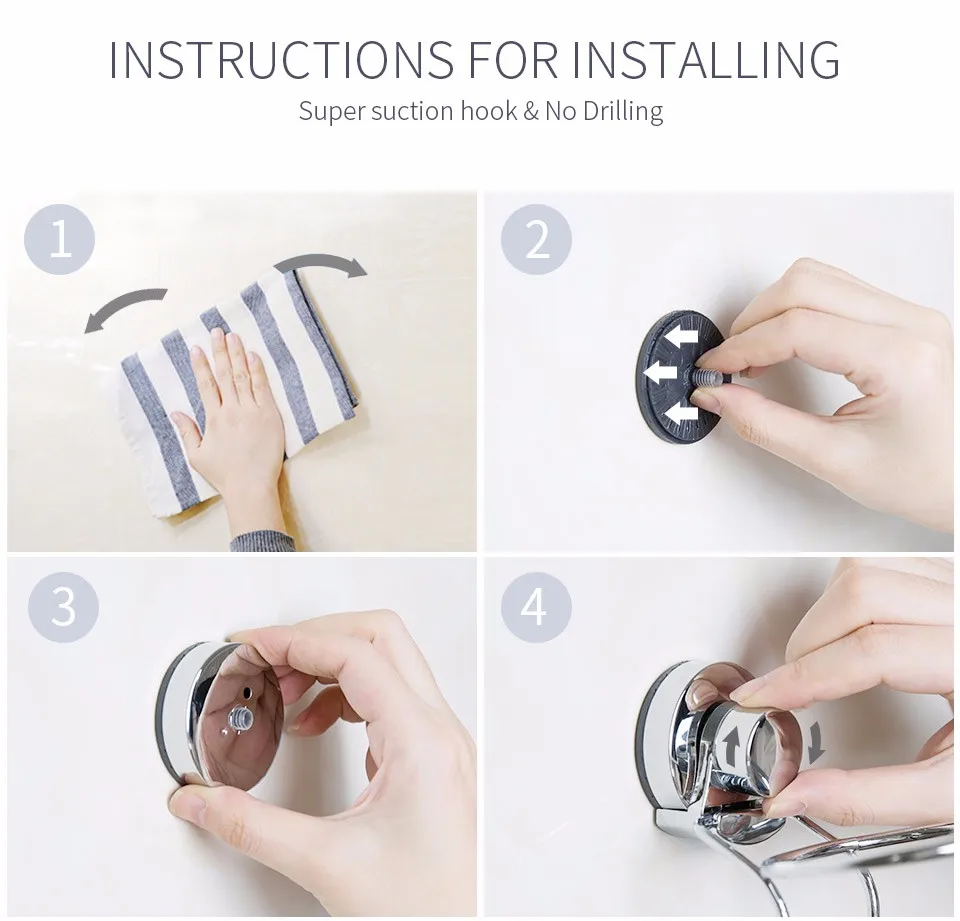 INSTRUCTIONS FOR INSTALLING
Super suction hook & No Drilling

1

2

3

4