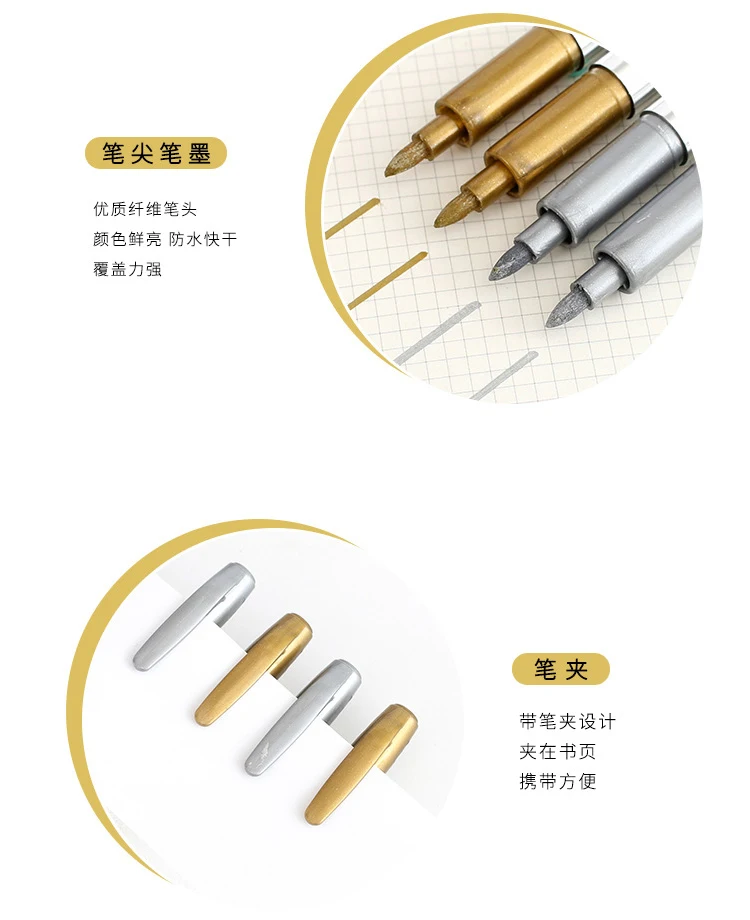 笔尖笔墨

优质纤维笔头
颜色鲜亮 防水快干
覆盖力强

笔夹

带笔夹设计
夹在书页
携带方便