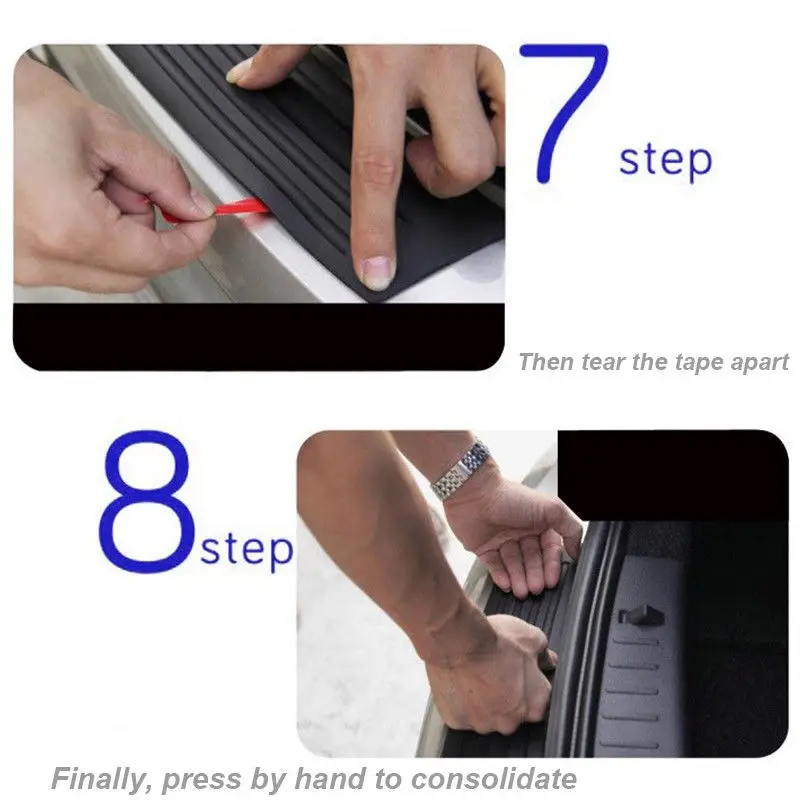 7 step

Then tear the tape apart

8 step

Finally, press by hand to consolidate