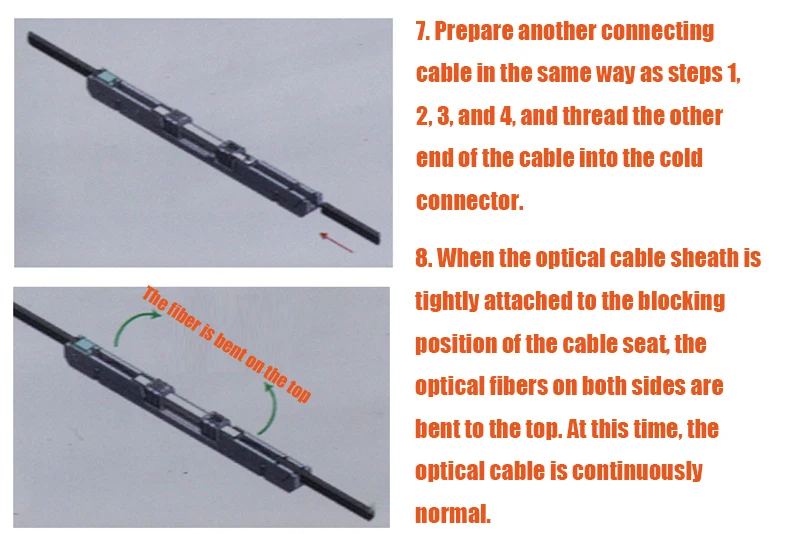 The fiber is bent on the top

7. Prepare another connecting cable in the same way as steps 1, 2, 3, and 4, and thread the other end of the cable into the cold connector.

8. When the optical cable sheath is tightly attached to the blocking position of the cable seat, the optical fibers on both sides are bent to the top. At this time, the optical cable is continuously normal.