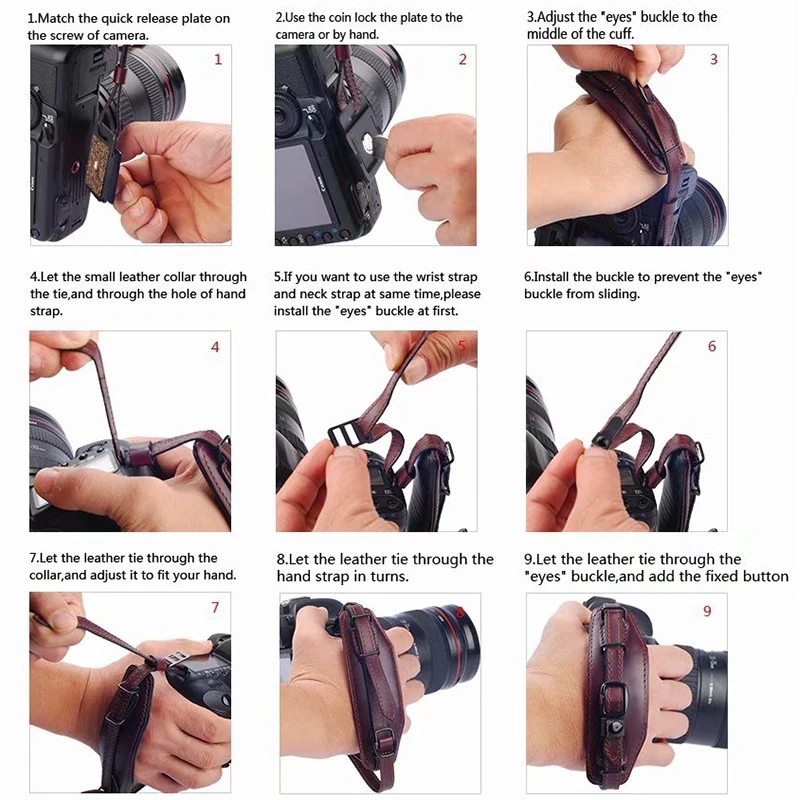 1.Match the quick release plate on the screw of camera.

1

2.Use the coin lock the plate to the camera or by hand.

2

3.Adjust the "eyes" buckle to the middle of the cuff.

3

4.Let the small leather collar through the tie,and through the hole of hand strap.

4

5.If you want to use the wrist strap and neck strap at same time,please install the "eyes" buckle at first.

5

6.Install the buckle to prevent the "eyes" buckle from sliding.

6

7.Let the leather tie through the collar,and adjust it to fit your hand.

7

8.Let the leather tie through the hand strap in turns.

8

9.Let the leather tie through the "eyes" buckle,and add the fixed button

9