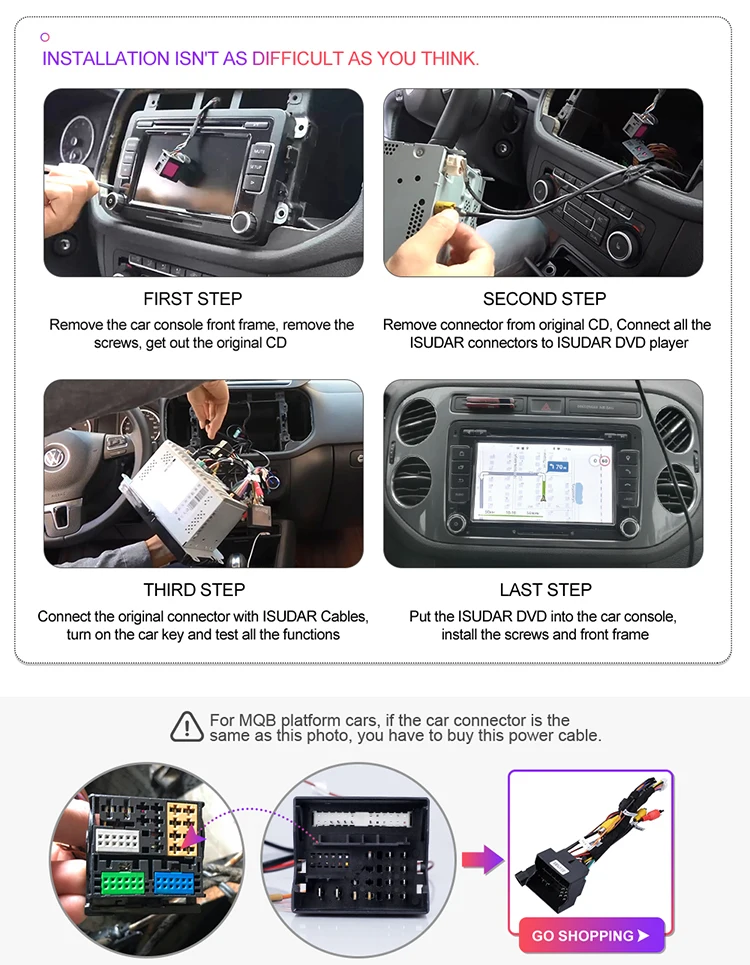 INSTALLATION ISN'T AS DIFFICULT AS YOU THINK.

FIRST STEP
Remove the car console front frame, remove the screws, get out the original CD

SECOND STEP
Remove connector from original CD, Connect all the ISUDAR connectors to ISUDAR DVD player

THIRD STEP
Connect the original connector with ISUDAR Cables, turn on the car key and test all the functions

LAST STEP
Put the ISUDAR DVD into the car console, install the screws and front frame

For MQB platform cars, if the car connector is the same as this photo, you have to buy this power cable.

GO SHOPPING