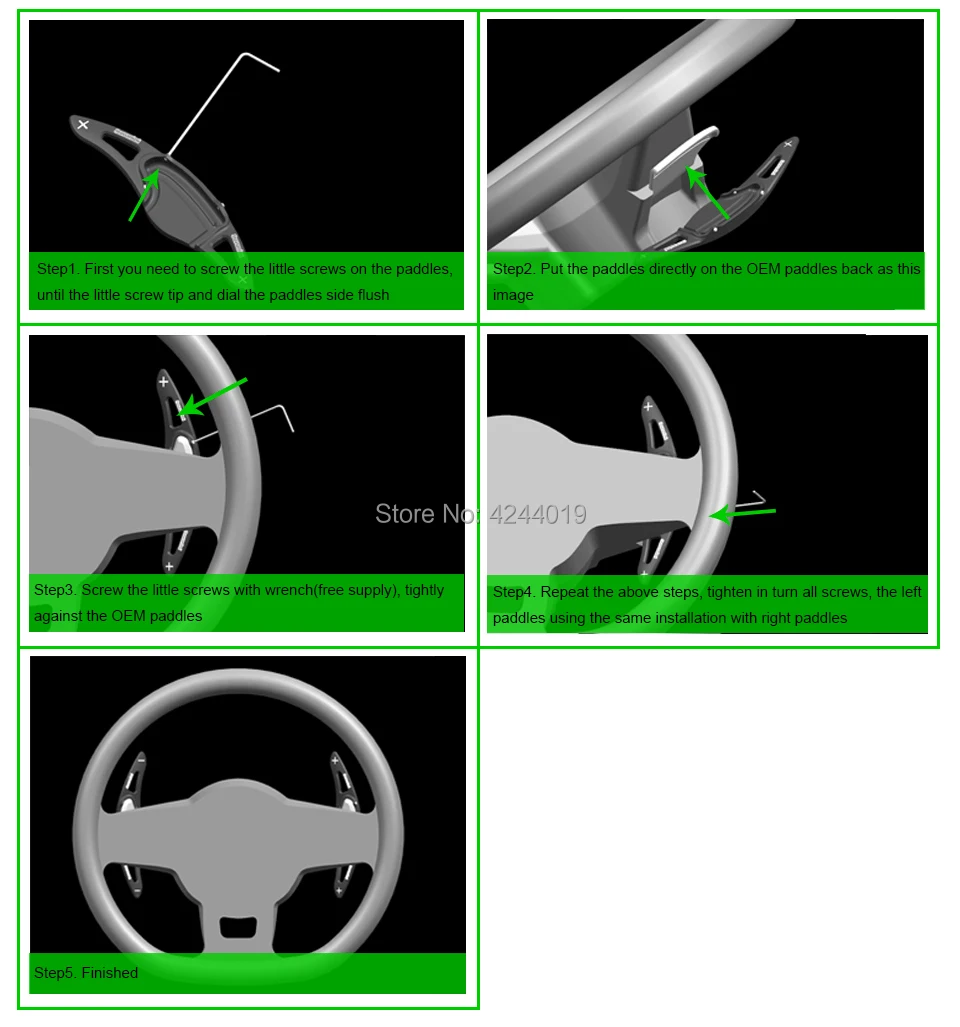 Step1. First you need to screw the little screws on the paddles, until the little screw tip and dial the paddles side flush

Step2. Put the paddles directly on the OEM paddles back as this image

Step3. Screw the little screws with wrench(free supply), tightly against the OEM paddles

Store No: 4244019

Step4. Repeat the above steps, tighten in turn all screws, the left paddles using the same installation with right paddles

Step5. Finished