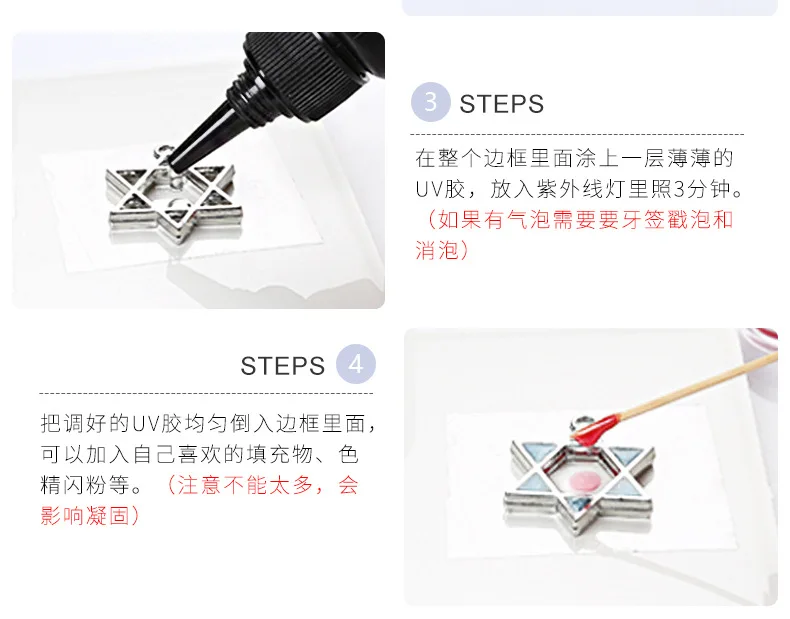 3 STEPS

在整个边框里面涂上一层薄薄的UV胶，放入紫外线灯里照3分钟。（如果有气泡需要要牙签戳泡和消泡）

STEPS 4

把调好的UV胶均匀倒入边框里面，可以加入自己喜欢的填充物、色精闪粉等。（注意不能太多，会影响凝固）