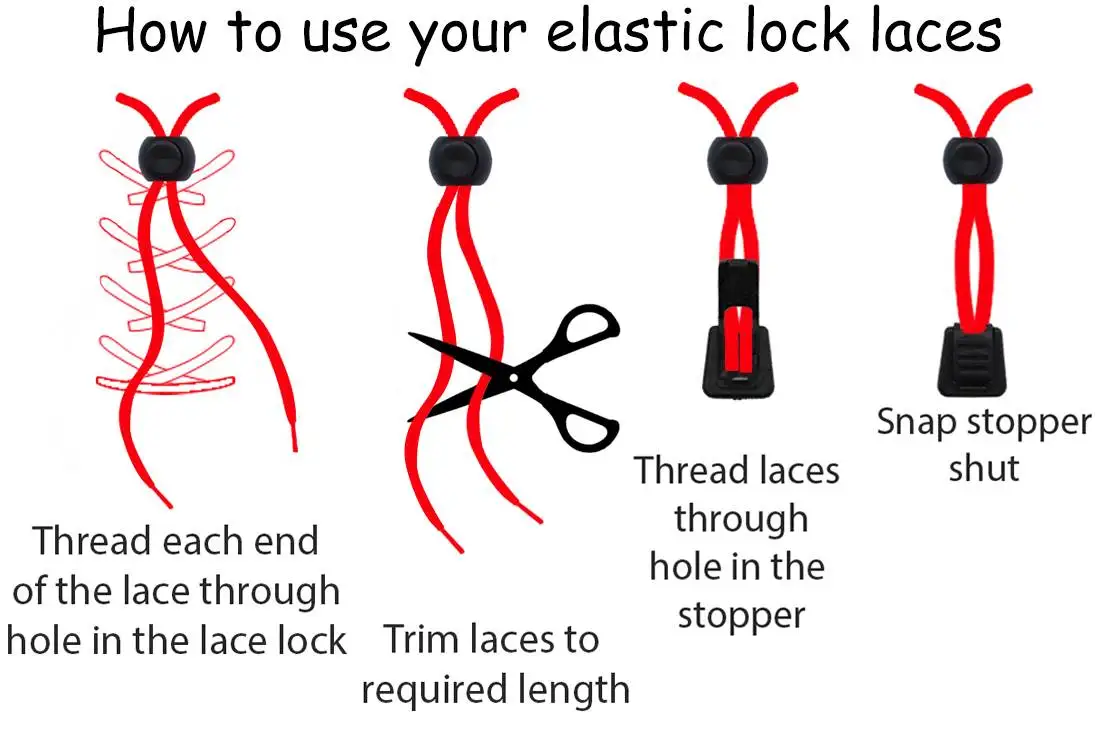 How to use your elastic lock laces

Thread each end of the lace through hole in the lace lock

Trim laces to required length

Thread laces through hole in the stopper

Snap stopper shut