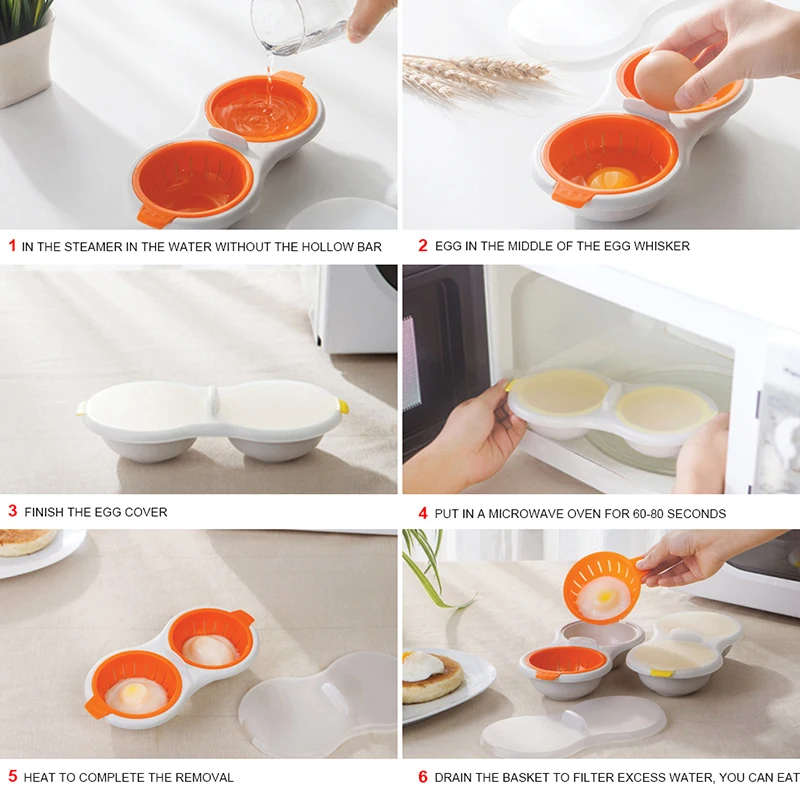 1 IN THE STEAMER IN THE WATER WITHOUT THE HOLLOW BAR

2 EGG IN THE MIDDLE OF THE EGG WHISKER

3 FINISH THE EGG COVER

4 PUT IN A MICROWAVE OVEN FOR 60-80 SECONDS

5 HEAT TO COMPLETE THE REMOVAL

6 DRAIN THE BASKET TO FILTER EXCESS WATER, YOU CAN EAT