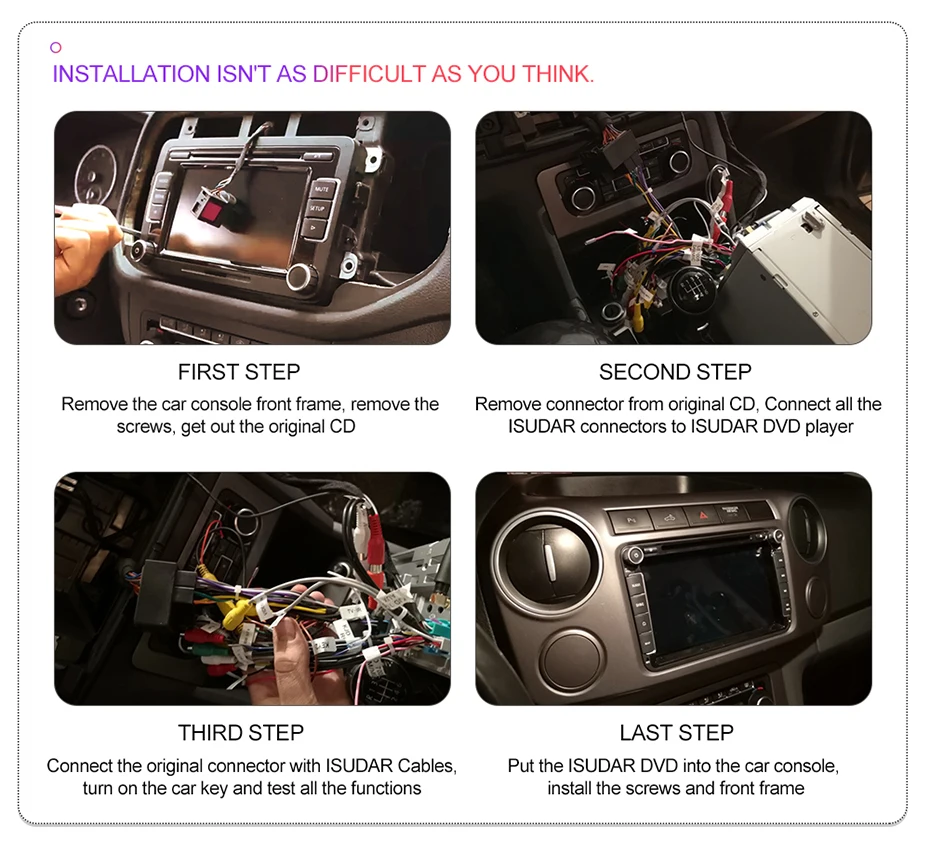 INSTALLATION ISN'T AS DIFFICULT AS YOU THINK.

MUTE
SETUP

FIRST STEP
Remove the car console front frame, remove the screws, get out the original CD

SECOND STEP
Remove connector from original CD, Connect all the ISUDAR connectors to ISUDAR DVD player

THIRD STEP
Connect the original connector with ISUDAR Cables, turn on the car key and test all the functions

LAST STEP
Put the ISUDAR DVD into the car console, install the screws and front frame