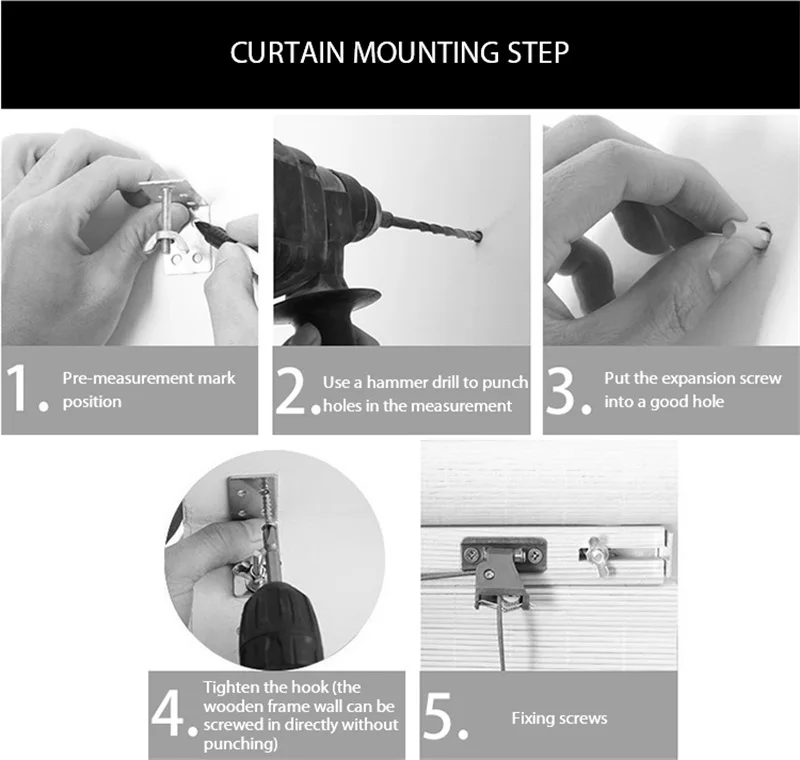 CURTAIN MOUNTING STEP

1. Pre-measurement mark position

2. Use a hammer drill to punch holes in the measurement

3. Put the expansion screw into a good hole

4. Tighten the hook (the wooden frame wall can be screwed in directly without punching)

5. Fixing screws