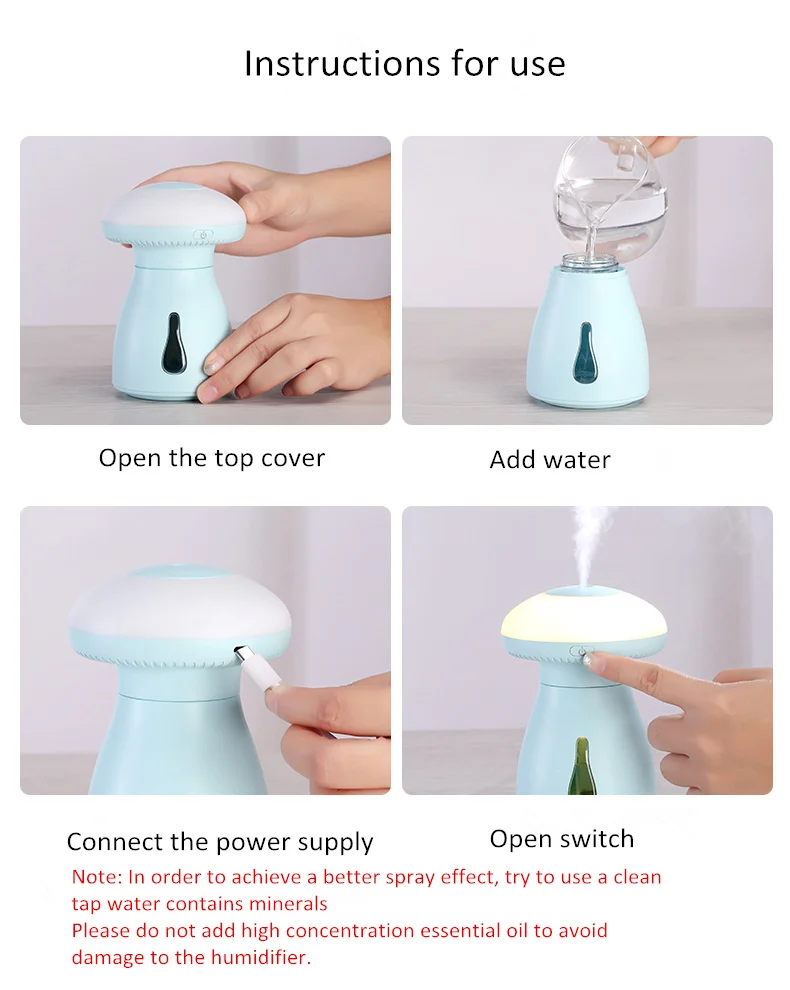 Instructions for use

Open the top cover

Add water

Connect the power supply

Open switch

Note: In order to achieve a better spray effect, try to use a clean tap water contains minerals
Please do not add high concentration essential oil to avoid damage to the humidifier.