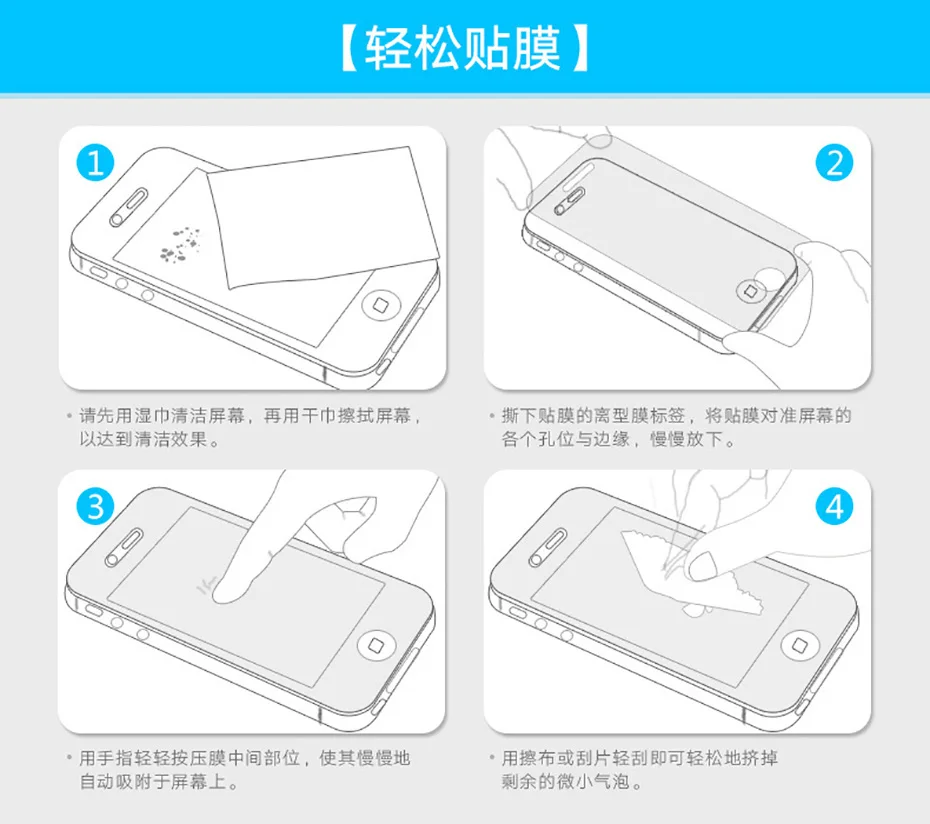 【轻松贴膜】

1

• 请先用湿巾清洁屏幕，再用干巾擦拭屏幕，以达到清洁效果。

2

• 撕下贴膜的离型膜标签，将贴膜对准屏幕的各个孔位与边缘，慢慢放下。

3

• 用手指轻轻按压膜中间部位，使其慢慢地自动吸附于屏幕上。

4

• 用擦布或刮片轻刮即可轻松地挤掉剩余的微小气泡。