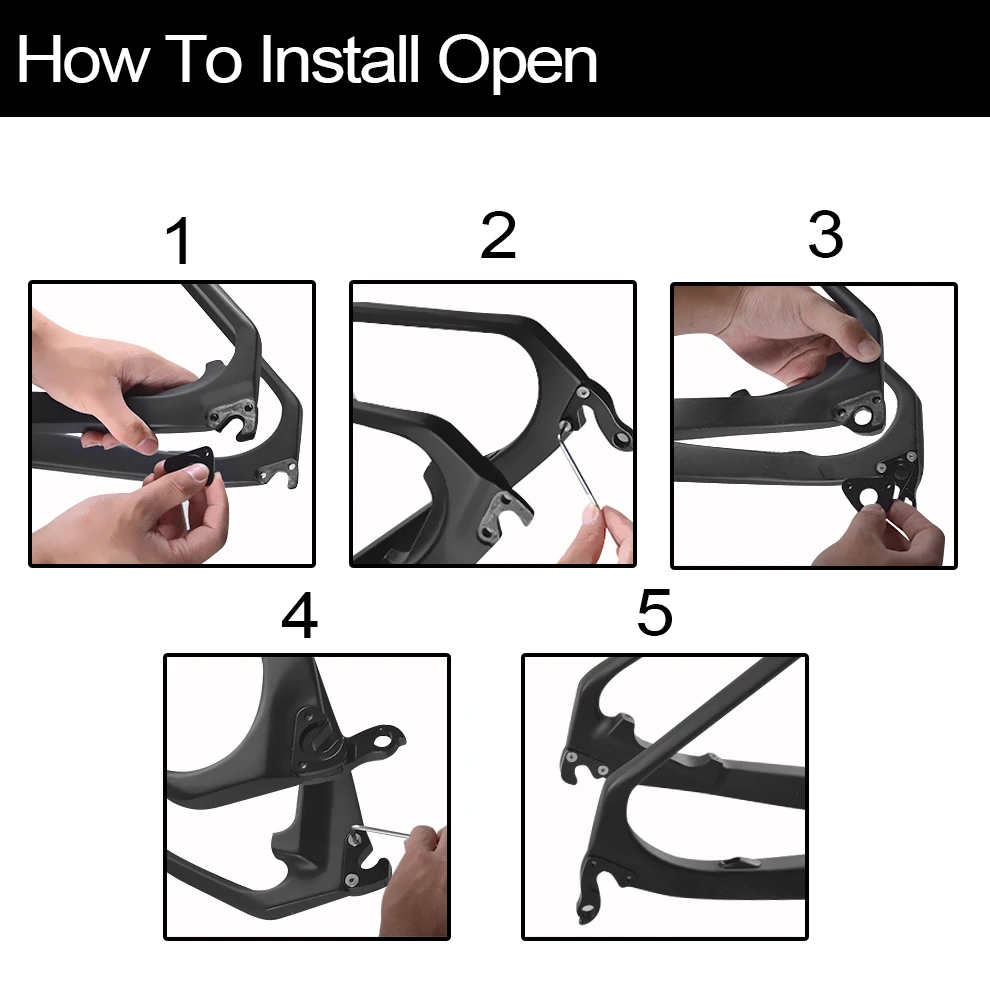 How To Install Open

1

2

3

4

5