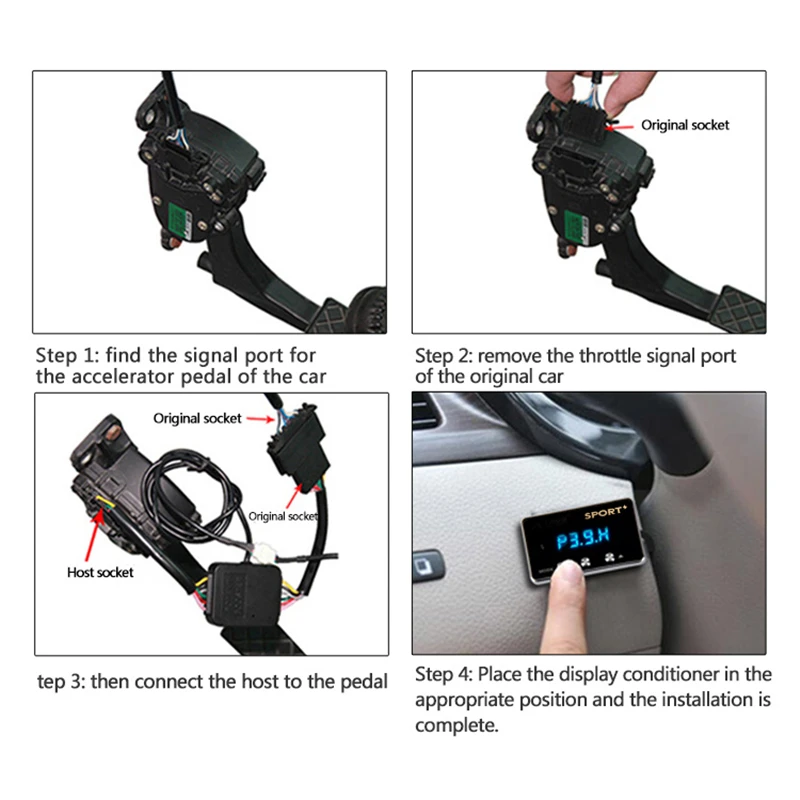 Original socket

Step 1: find the signal port for the accelerator pedal of the car

Step 2: remove the throttle signal port of the original car

Original socket

Original socket

Host socket

SPORT+

P3.9.H

tep 3: then connect the host to the pedal

Step 4: Place the display conditioner in the appropriate position and the installation is complete.