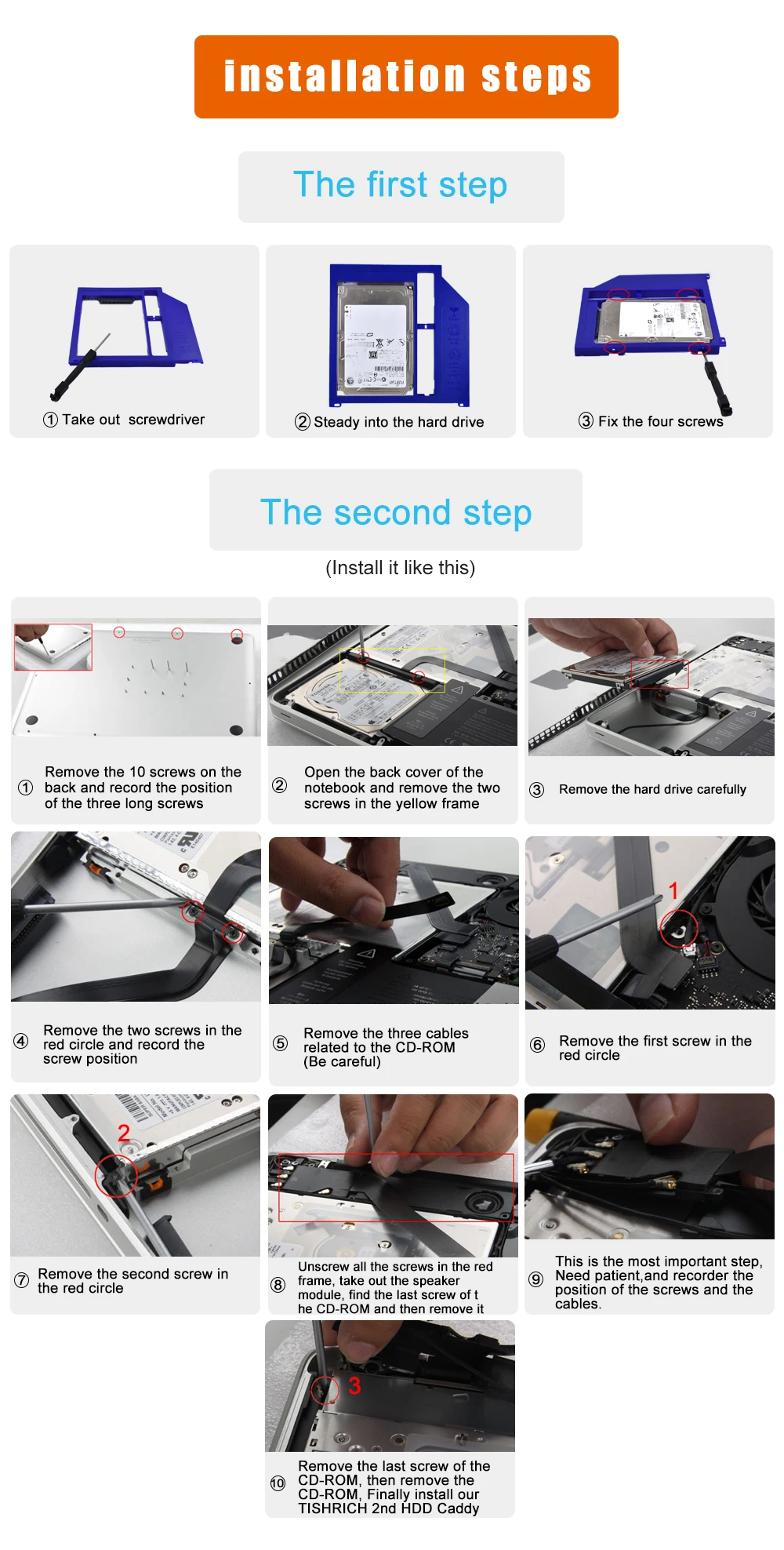 installation steps

The first step

① Take out screwdriver

② Steady into the hard drive

③ Fix the four screws

The second step

(Install it like this)

① Remove the 10 screws on the back and record the position of the three long screws

② Open the back cover of the notebook and remove the two screws in the yellow frame

③ Remove the hard drive carefully

④ Remove the two screws in the red circle and record the screw position

⑤ Remove the three cables related to the CD-ROM (Be careful)

1

⑥ Remove the first screw in the red circle

2

⑦ Remove the second screw in the red circle

⑧ Unscrew all the screws in the red frame, take out the speaker module, find the last screw of t he CD-ROM and then remove it

⑨ This is the most important step, Need patient,and recorder the position of the screws and the cables.

3

⑩ Remove the last screw of the CD-ROM, then remove the CD-ROM, Finally install our TISHRICH 2nd HDD Caddy