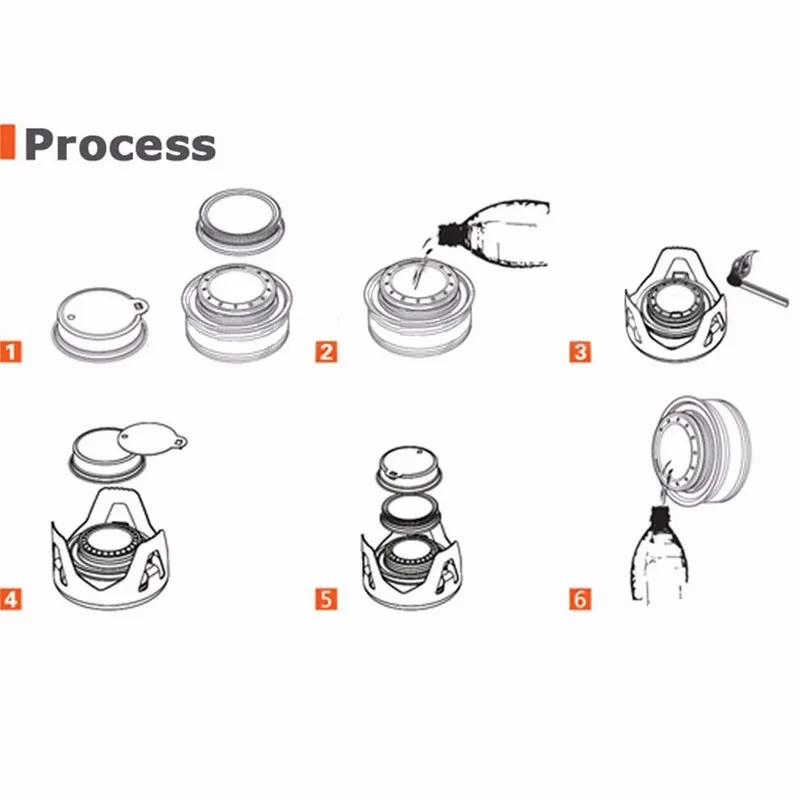 Process

1

2

3

4

5

6