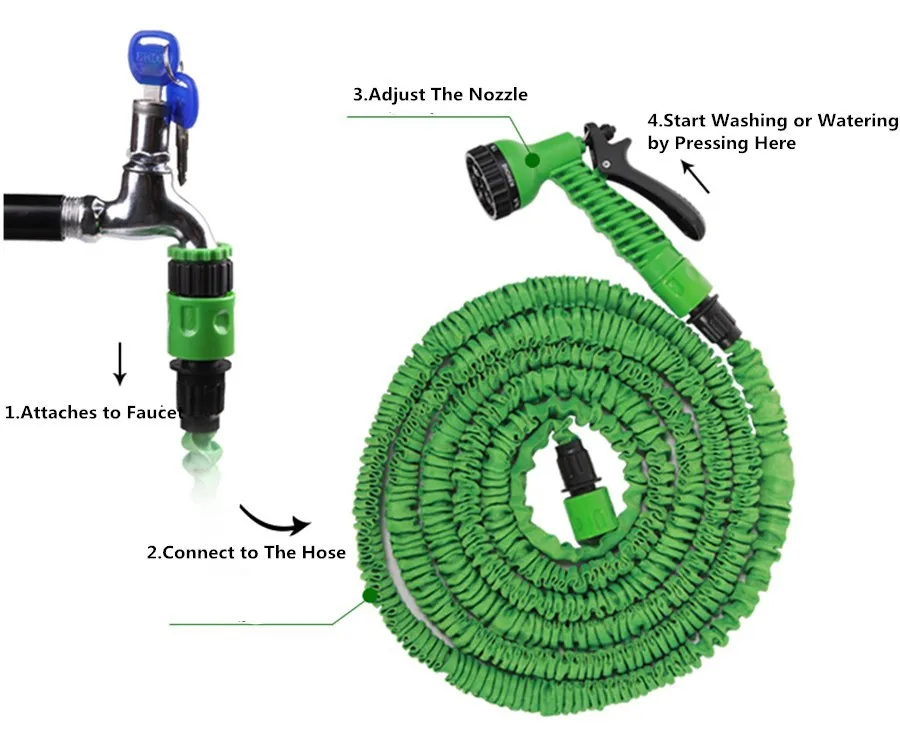 3.Adjust The Nozzle

4.Start Washing or Watering by Pressing Here

1.Attaches to Faucet

2.Connect to The Hose