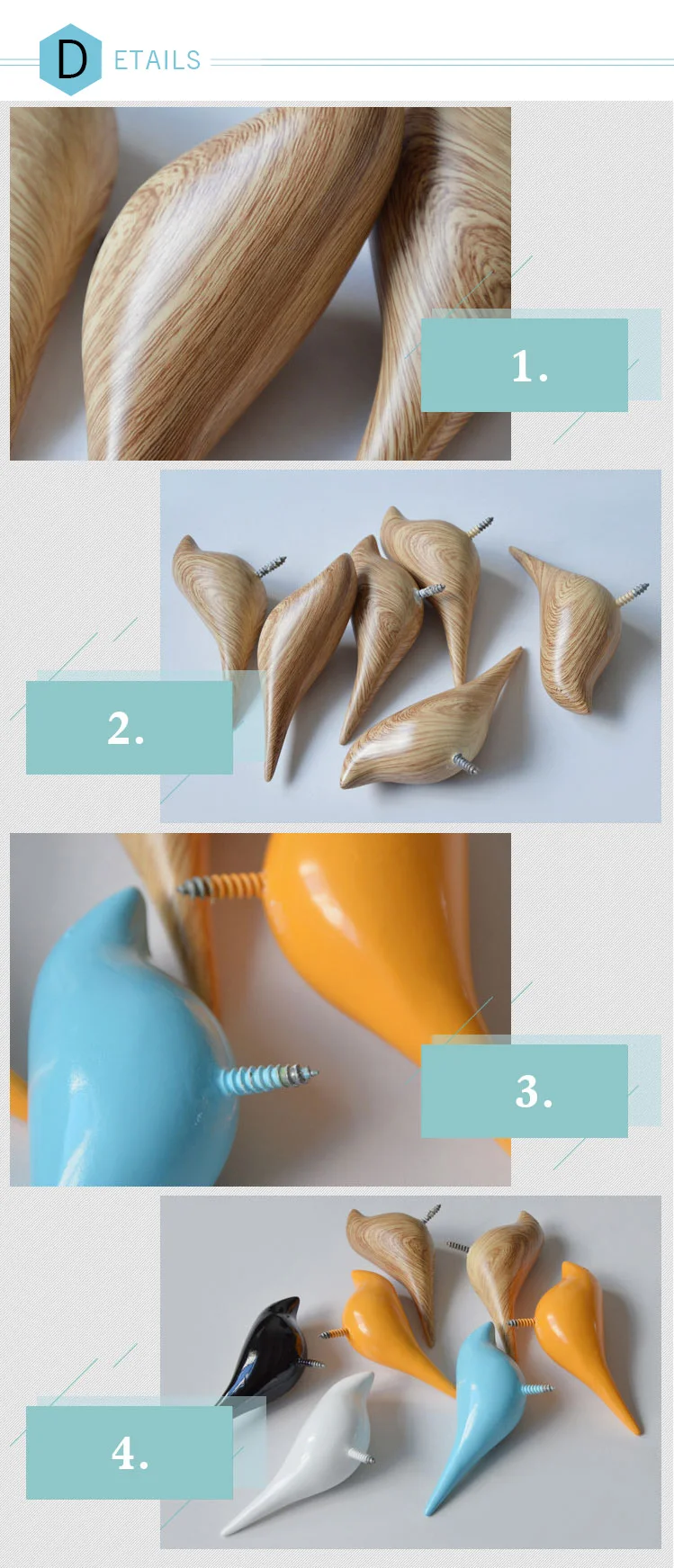 DETAILS

1.

2.

3.

4.