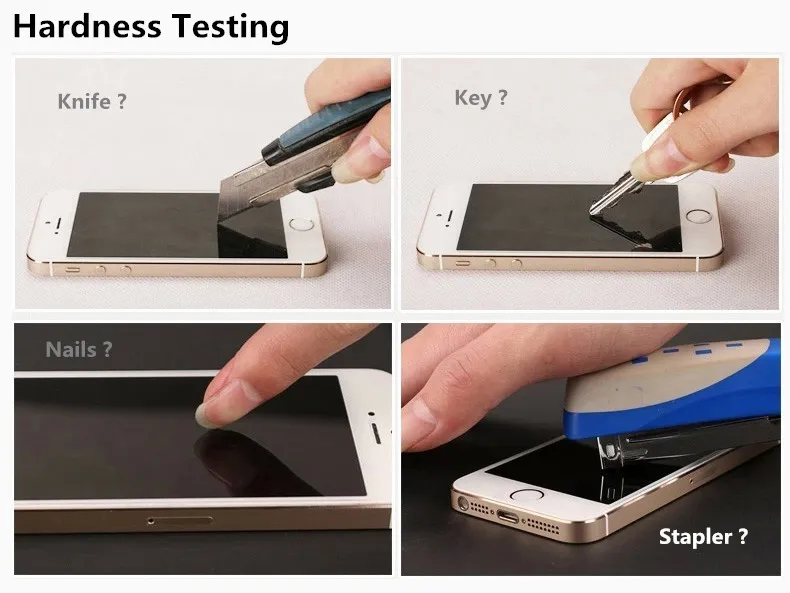 Hardness Testing

Knife ?

Key ?

Nails ?

Stapler ?