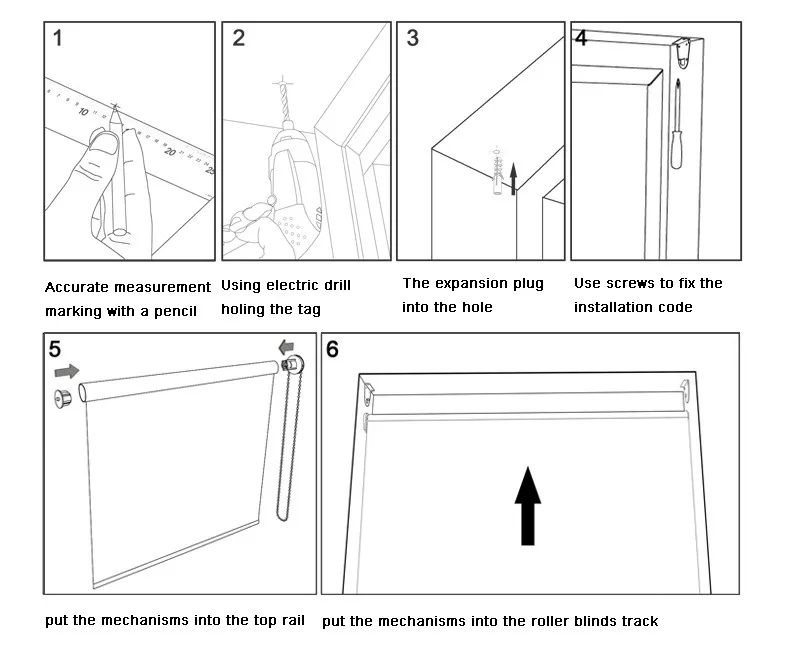 1

10

20

25

Accurate measurement marking with a pencil

2

Using electric drill holing the tag

3

The expansion plug into the hole

4

Use screws to fix the installation code

5

put the mechanisms into the top rail

6

put the mechanisms into the roller blinds track