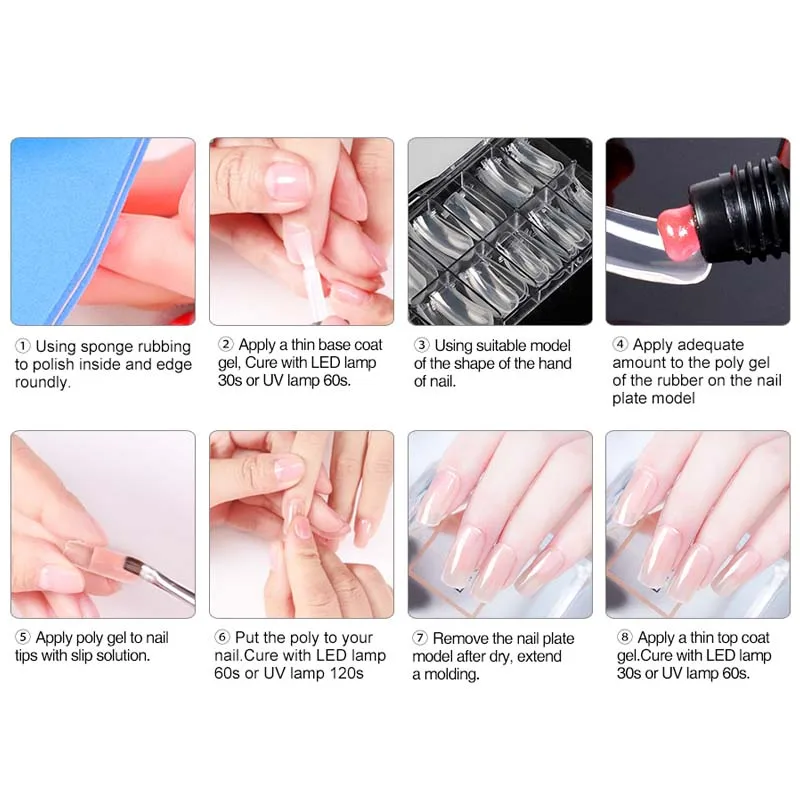 ① Using sponge rubbing to polish inside and edge roundly.

② Apply a thin base coat gel, Cure with LED lamp 30s or UV lamp 60s.

③ Using suitable model of the shape of the hand of nail.

④ Apply adequate amount to the poly gel of the rubber on the nail plate model

⑤ Apply poly gel to nail tips with slip solution.

⑥ Put the poly to your nail.Cure with LED lamp 60s or UV lamp 120s

⑦ Remove the nail plate model after dry, extend a molding.

⑧ Apply a thin top coat gel.Cure with LED lamp 30s or UV lamp 60s.