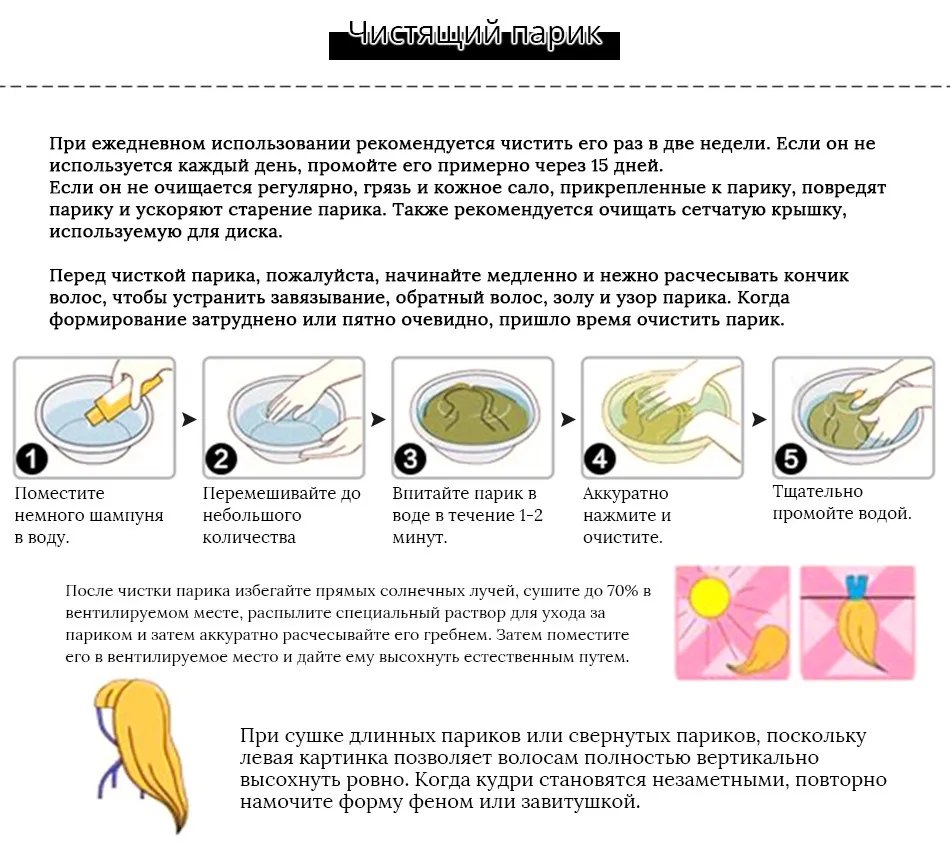 Чистящий парик

При ежедневном использовании рекомендуется чистить его раз в две недели. Если он не используется каждый день, промойте его примерно через 15 дней.
Если он не очищается регулярно, грязь и кожное сало, прикрепленные к парику, повредят парику и ускоряют старение парика. Также рекомендуется очищать сетчатую крышку, используемую для диска.

Перед чисткой парика, пожалуйста, начинайте медленно и нежно расчесывать кончик волос, чтобы устранить завязывание, обратный волос, золу и узор парика. Когда формирование затруднено или пятно очевидно, пришло время очистить парик.

1 Поместите немного шампуня в воду.

2 Перемешивайте до небольшого количества

3 Впитайте парик в воде в течение 1-2 минут.

4 Аккуратно нажмите и очистите.

5 Тщательно промойте водой.

После чистки парика избегайте прямых солнечных лучей, сушите до 70% в вентилируемом месте, распылите специальный раствор для ухода за париком и затем аккуратно расчесывайте его гребнем. Затем поместите его в вентилируемое место и дайте ему высохнуть естественным путем.

При сушке длинных париков или свернутых париков, поскольку левая картинка позволяет волосам полностью вертикально высохнуть ровно. Когда кудри становятся незаметными, повторно намочите форму феном или завитушкой.