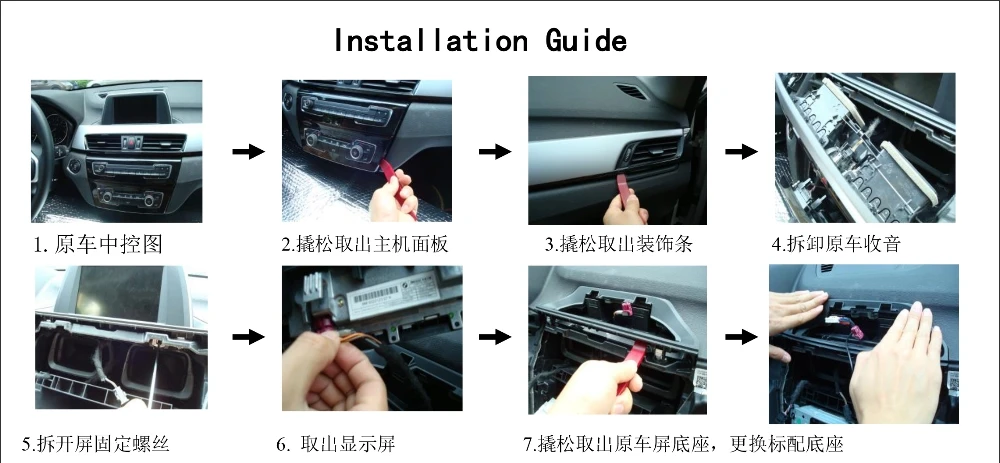 Installation Guide

1. 原车中控图

2.撬松取出主机面板

3.撬松取出装饰条

4.拆卸原车收音

5.拆开屏固定螺丝

6. 取出显示屏

7.撬松取出原车屏底座，更换标配底座