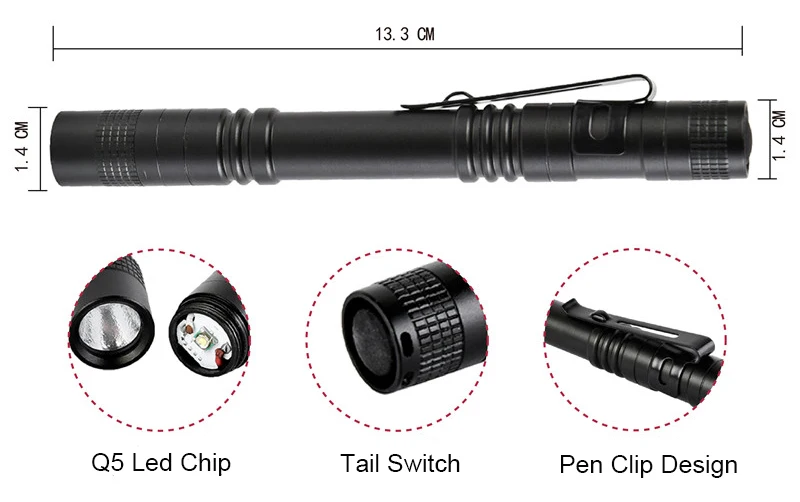 13.3 CM

1.4 CM

1.4 CM

Q5 Led Chip

Tail Switch

Pen Clip Design