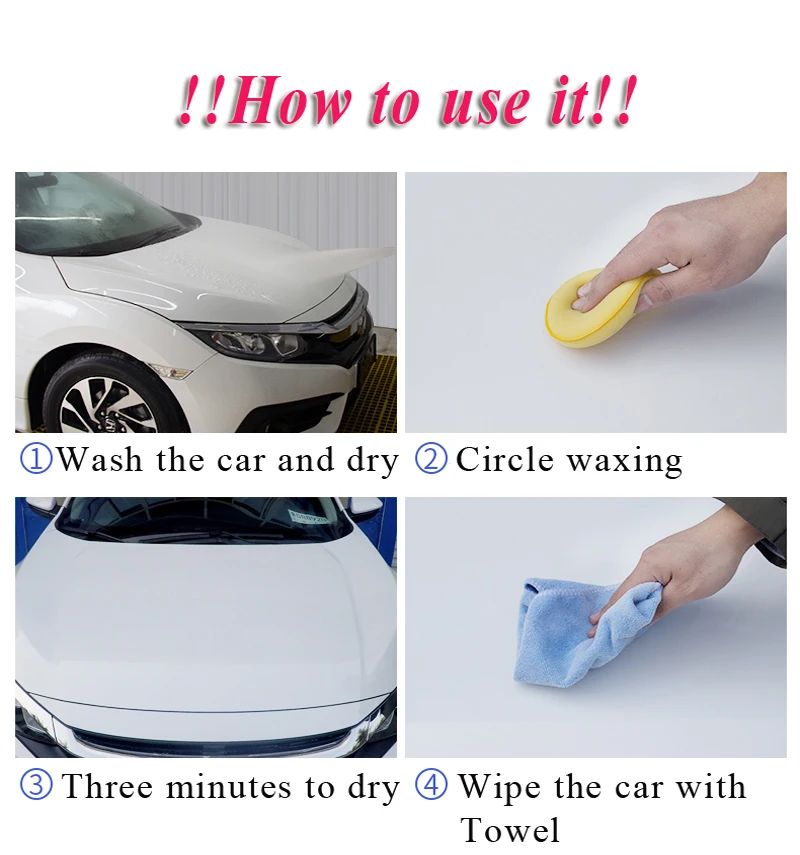 !!How to use it!!

①Wash the car and dry

② Circle waxing

③ Three minutes to dry

④ Wipe the car with Towel