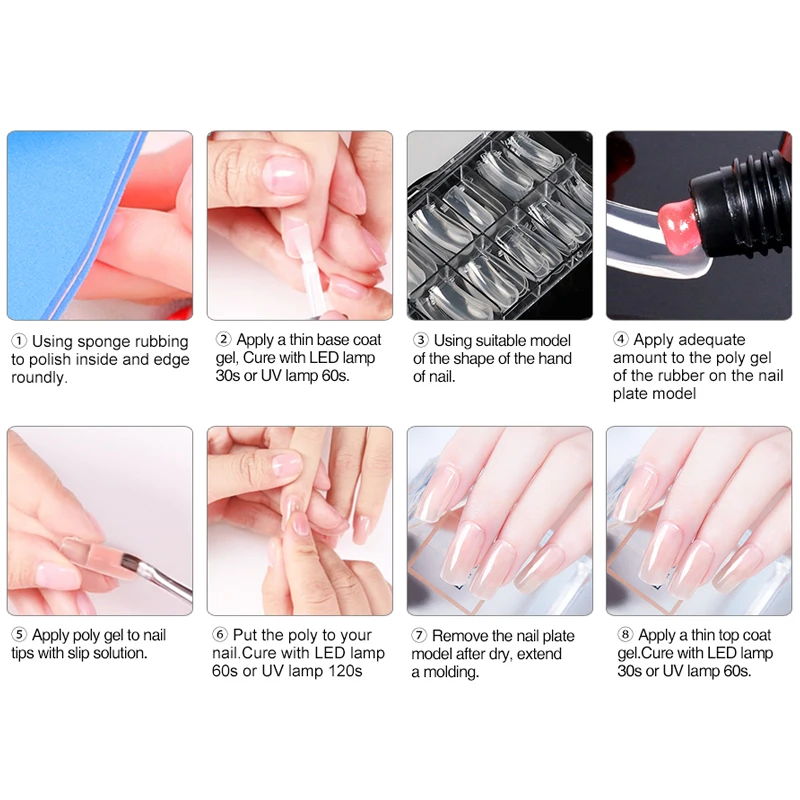 ① Using sponge rubbing to polish inside and edge roundly.

② Apply a thin base coat gel, Cure with LED lamp 30s or UV lamp 60s.

③ Using suitable model of the shape of the hand of nail.

④ Apply adequate amount to the poly gel of the rubber on the nail plate model

⑤ Apply poly gel to nail tips with slip solution.

⑥ Put the poly to your nail.Cure with LED lamp 60s or UV lamp 120s

⑦ Remove the nail plate model after dry, extend a molding.

⑧ Apply a thin top coat gel.Cure with LED lamp 30s or UV lamp 60s.