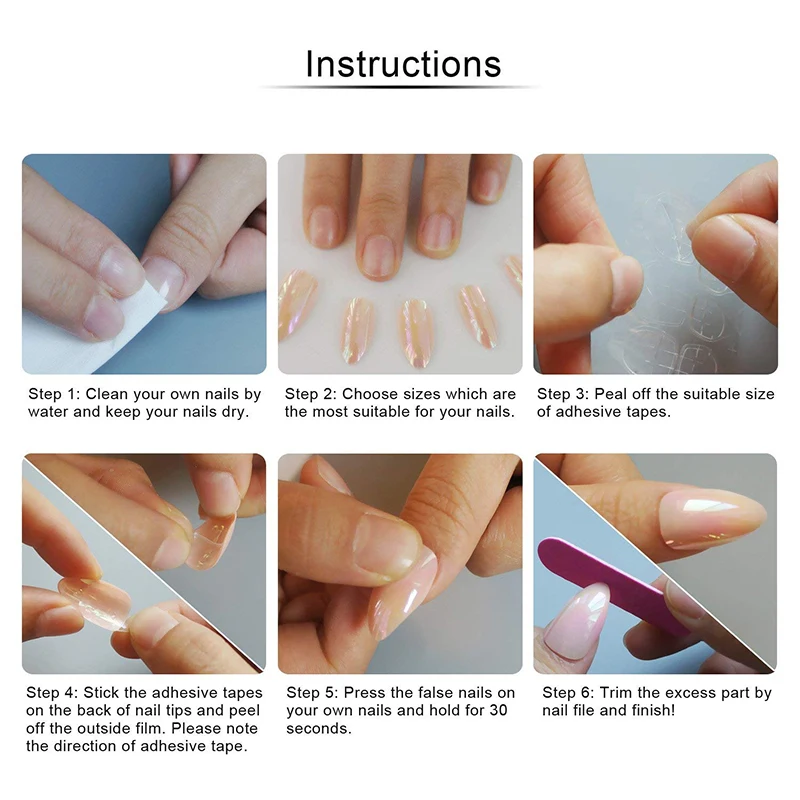 Instructions

Step 1: Clean your own nails by water and keep your nails dry.

Step 2: Choose sizes which are the most suitable for your nails.

Step 3: Peal off the suitable size of adhesive tapes.

Step 4: Stick the adhesive tapes on the back of nail tips and peel off the outside film. Please note the direction of adhesive tape.

Step 5: Press the false nails on your own nails and hold for 30 seconds.

Step 6: Trim the excess part by nail file and finish!