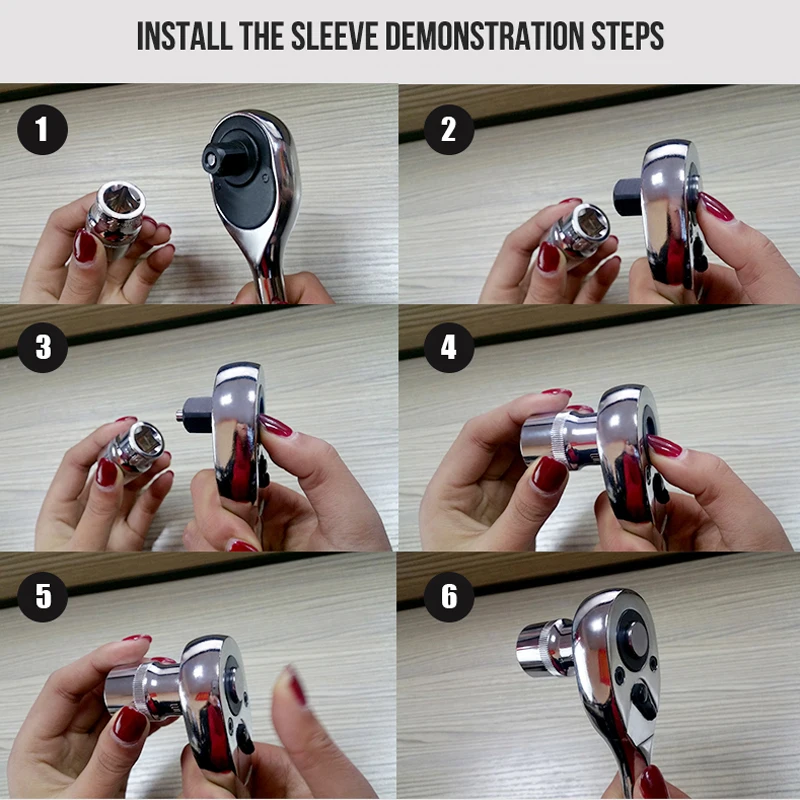 INSTALL THE SLEEVE DEMONSTRATION STEPS

1

2

3

4

5

6