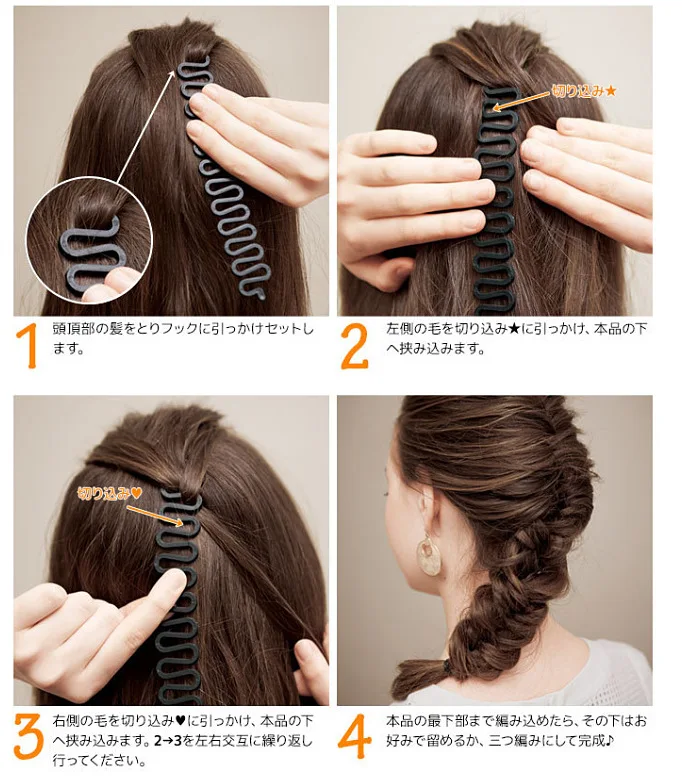 1 頭頂部の髪をとりフックに引っかけセットします。

切り込み★

2 左側の毛を切り込み★に引っかけ、本品の下へ挟み込みます。

切り込み♥

3 右側の毛を切り込み♥に引っかけ、本品の下へ挟み込みます。2→3を左右交互に繰り返し行ってください。

4 本品の最下部まで編み込めたら、その下はお好みで留めるか、三つ編みにして完成♪