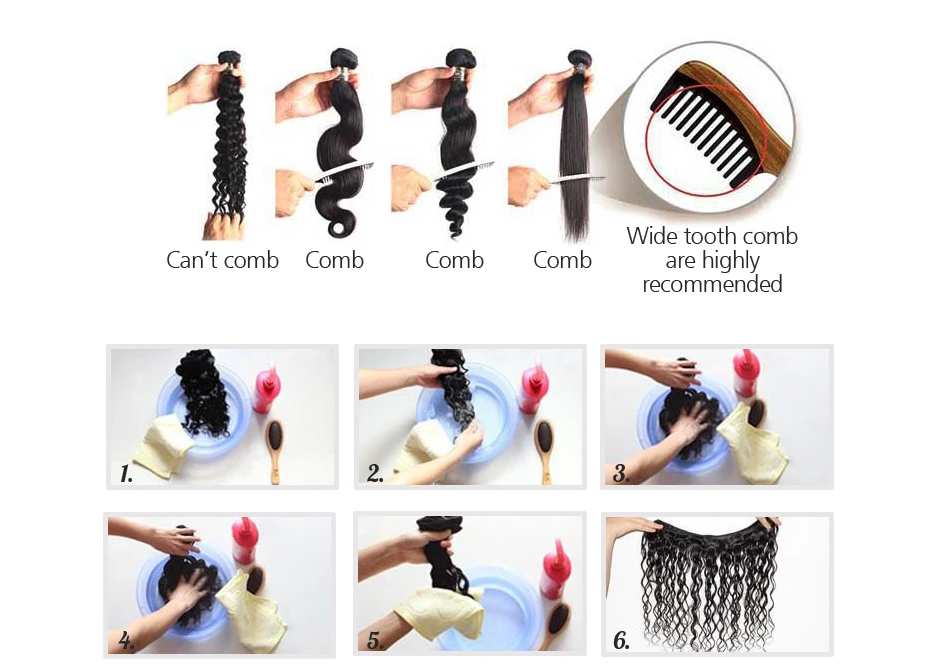 Can't comb Comb Comb Comb

Wide tooth comb are highly recommended

1.

2.

3.

4.

5.

6.