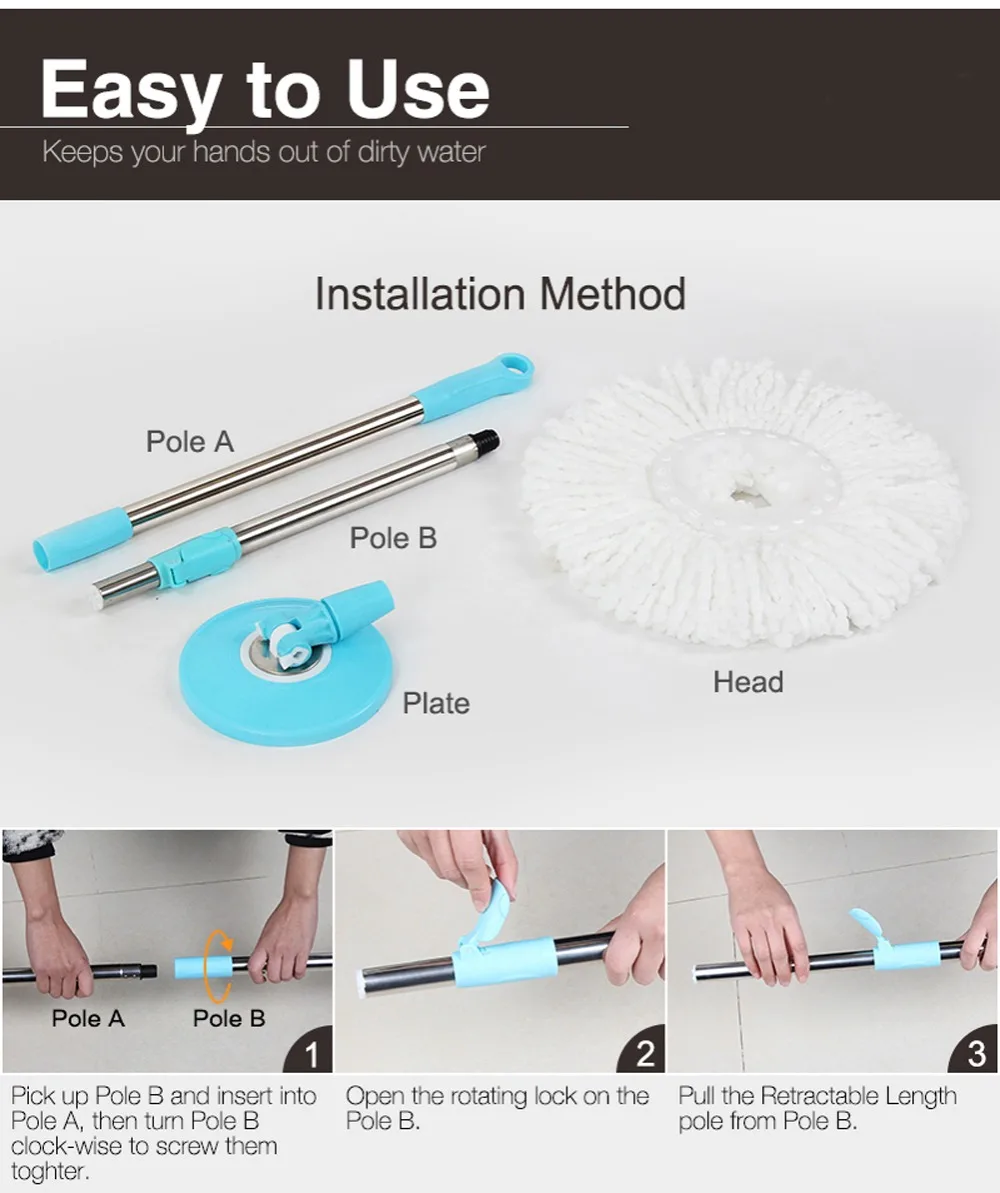 Easy to Use

Keeps your hands out of dirty water

Installation Method

Pole A

Pole B

Plate

Head

Pole A Pole B

1

Pick up Pole B and insert into Pole A, then turn Pole B clock-wise to screw them toghter.

2

Open the rotating lock on the Pole B.

3

Pull the Retractable Length pole from Pole B.