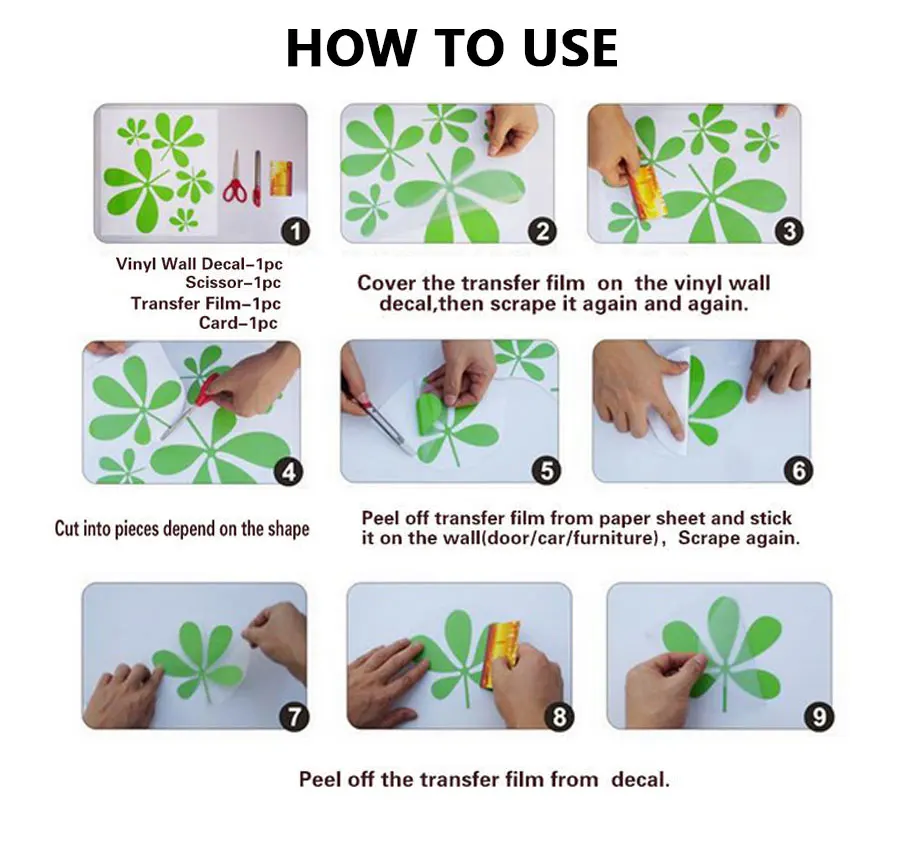 HOW TO USE

1

2

3

Vinyl Wall Decal–1pc
Scissor–1pc
Transfer Film–1pc
Card–1pc

Cover the transfer film on the vinyl wall decal,then scrape it again and again.

4

5

6

Cut into pieces depend on the shape

Peel off transfer film from paper sheet and stick it on the wall(door/car/furniture), Scrape again.

7

8

9

Peel off the transfer film from decal.