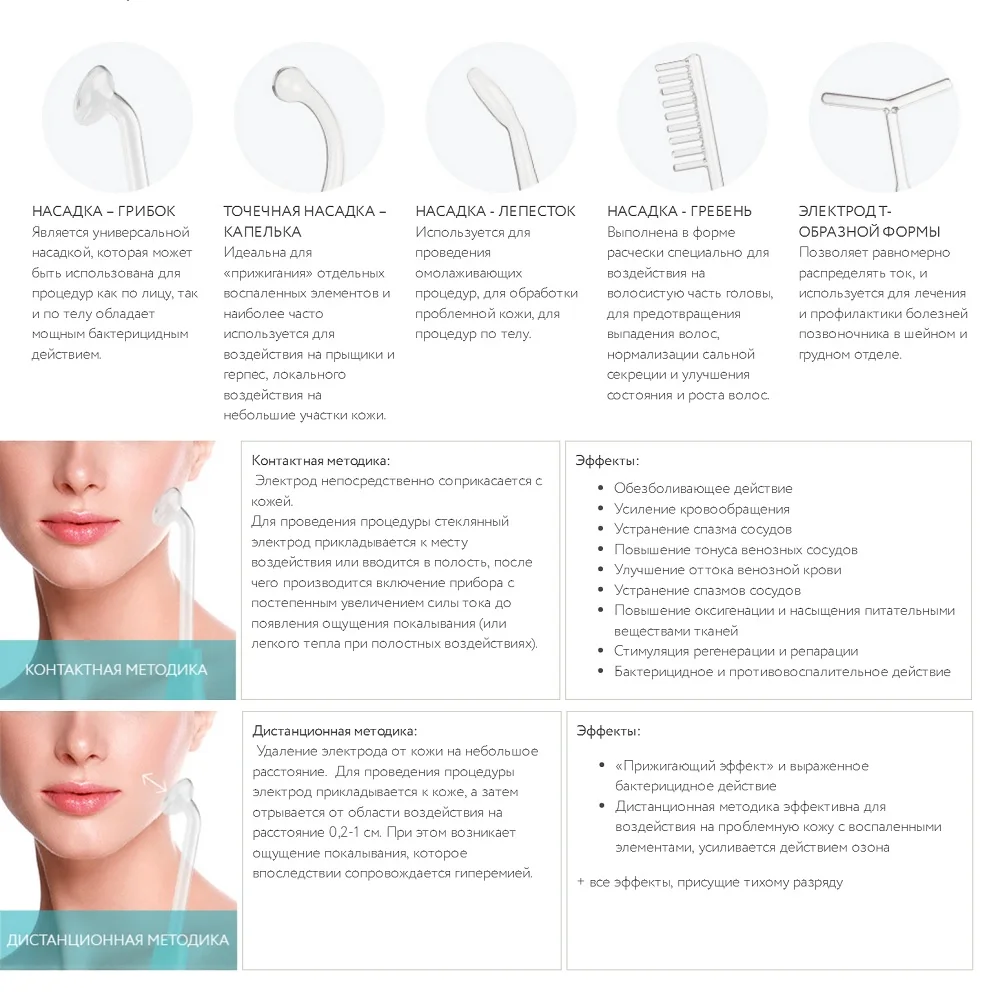 НАСАДКА – ГРИБОК
Является универсальной насадкой, которая может быть использована для процедур как по лицу, так и по телу обладает мощным бактерицидным действием.

ТОЧЕЧНАЯ НАСАДКА – КАПЕЛЬКА
Идеальна для «прижигания» отдельных воспаленных элементов и наиболее часто используется для воздействия на прыщики и герпес, локального воздействия на небольшие участки кожи.

НАСАДКА - ЛЕПЕСТОК
Используется для проведения омолаживающих процедур, для обработки проблемной кожи, для процедур по телу.

НАСАДКА - ГРЕБЕНЬ
Выполнена в форме расчески специально для воздействия на волосистую часть головы, для предотвращения выпадения волос, нормализации сальной секреции и улучшения состояния и роста волос.

ЭЛЕКТРОД Т-ОБРАЗНОЙ ФОРМЫ
Позволяет равномерно распределять ток, и используется для лечения и профилактики болезней позвоночника в шейном и грудном отделе.

КОНТАКТНАЯ МЕТОДИКА

Контактная методика:
Электрод непосредственно соприкасается с кожей.
Для проведения процедуры стеклянный электрод прикладывается к месту воздействия или вводится в полость, после чего производится включение прибора с постепенным увеличением силы тока до появления ощущения покалывания (или легкого тепла при полостных воздействиях).

Эффекты:
• Обезболивающее действие
• Усиление кровообращения
• Устранение спазма сосудов
• Повышение тонуса венозных сосудов
• Улучшение оттока венозной крови
• Устранение спазмов сосудов
• Повышение оксигенации и насыщения питательными веществами тканей
• Стимуляция регенерации и репарации
• Бактерицидное и противовоспалительное действие

ДИСТАНЦИОННАЯ МЕТОДИКА

Дистанционная методика:
Удаление электрода от кожи на небольшое расстояние. Для проведения процедуры электрод прикладывается к коже, а затем отрывается от области воздействия на расстояние 0,2-1 см. При этом возникает ощущение покалывания, которое впоследствии сопровождается гиперемией.

Эффекты:
• «Прижигающий эффект» и выраженное бактерицидное действие
• Дистанционная методика эффективна для воздействия на проблемную кожу с воспаленными элементами, усиливается действием озона

+ все эффекты, присущие тихому разряду