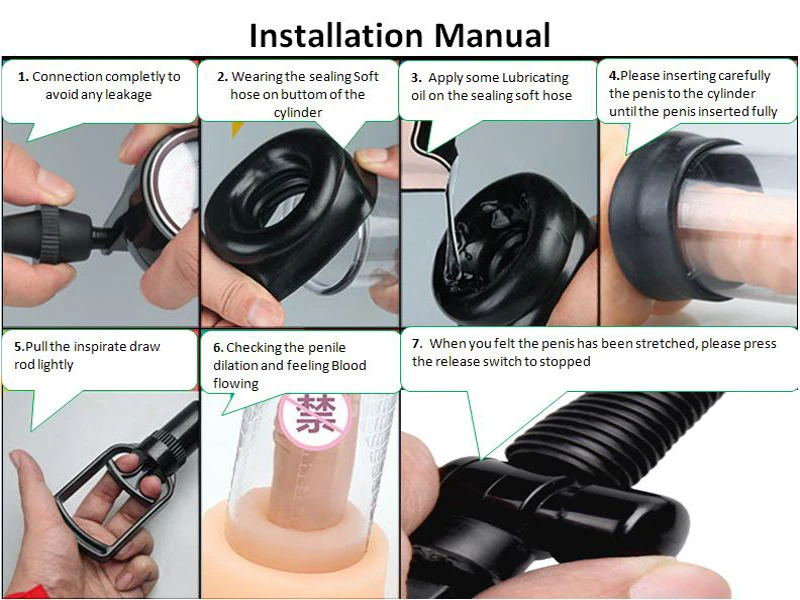 Installation Manual

1. Connection completly to avoid any leakage

2. Wearing the sealing Soft hose on buttom of the cylinder

3. Apply some Lubricating oil on the sealing soft hose

4.Please inserting carefully the penis to the cylinder until the penis inserted fully

5.Pull the inspirate draw rod lightly

6. Checking the penile dilation and feeling Blood flowing

禁

7. When you felt the penis has been stretched, please press the release switch to stopped