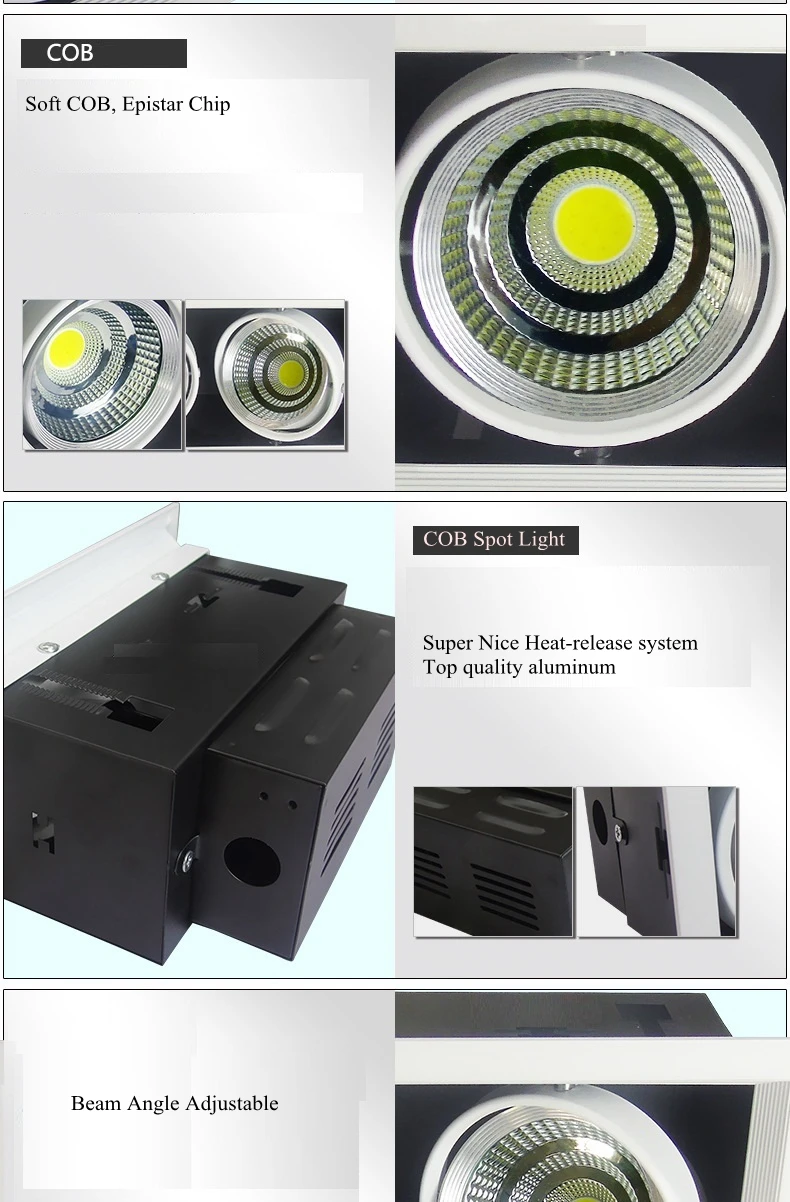 COB

Soft COB, Epistar Chip

COB Spot Light

Super Nice Heat-release system
Top quality aluminum

Beam Angle Adjustable