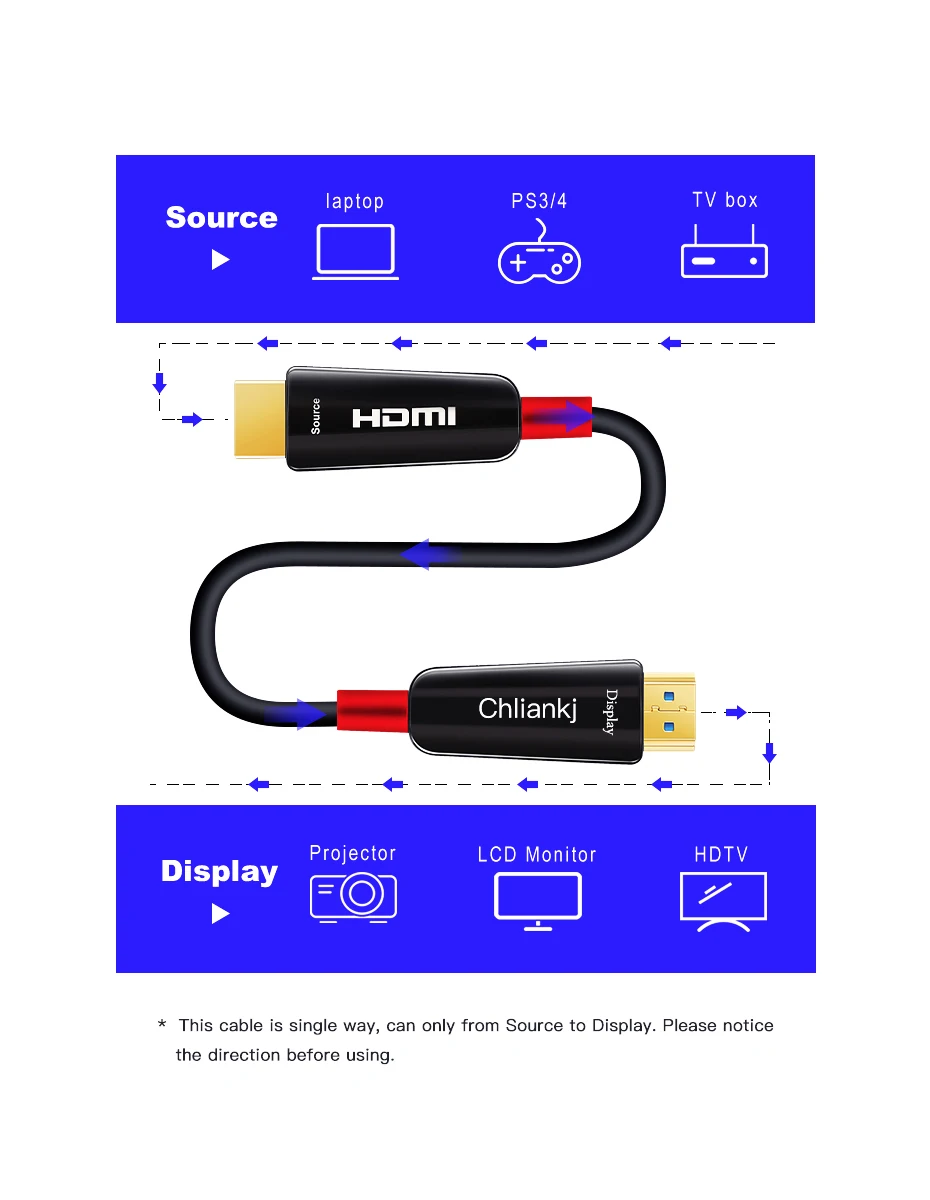 Source
laptop
PS3/4
TV box

Source
HDMI

Chliankj
Display

Display
Projector
LCD Monitor
HDTV

* This cable is single way, can only from Source to Display. Please notice the direction before using.