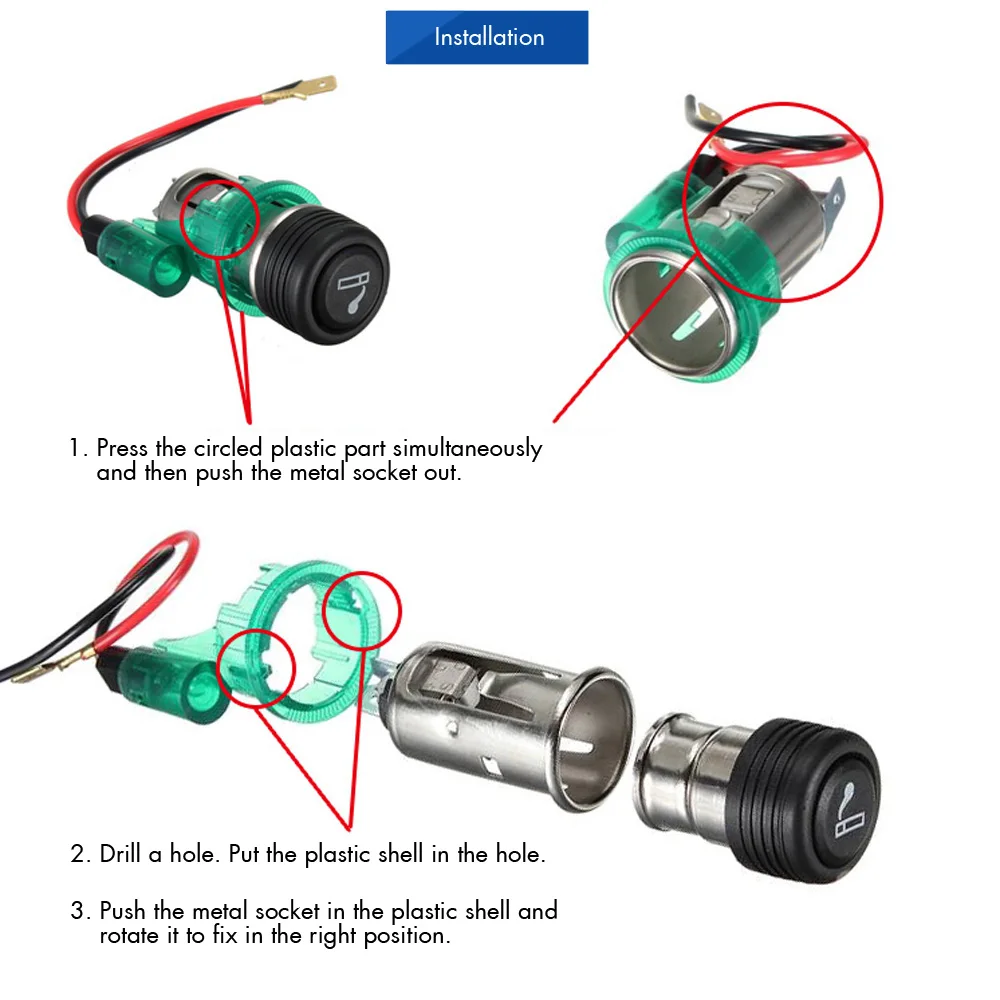 Installation

1. Press the circled plastic part simultaneously and then push the metal socket out.

2. Drill a hole. Put the plastic shell in the hole.

3. Push the metal socket in the plastic shell and rotate it to fix in the right position.