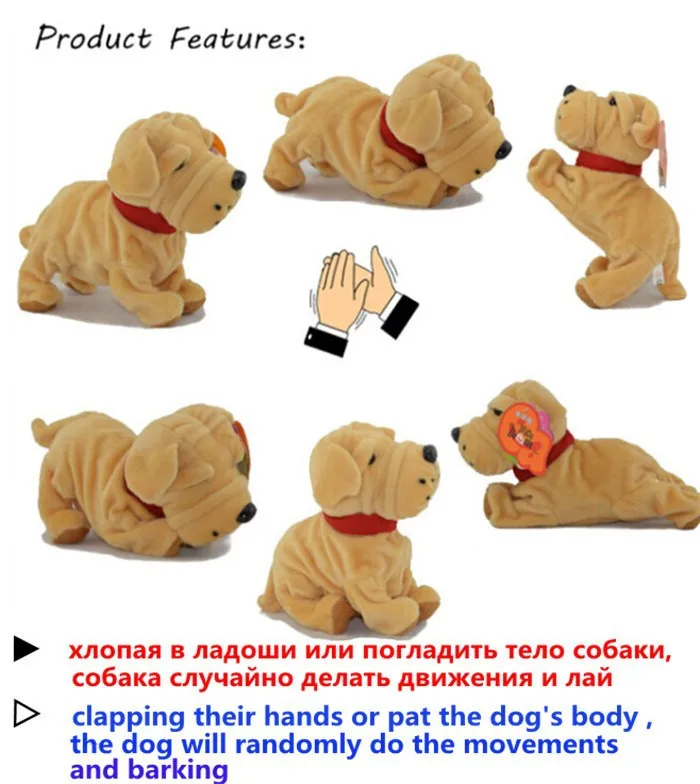 Product Features:

▶ хлопая в ладоши или погладить тело собаки, собака случайно делать движения и лай

▷ clapping their hands or pat the dog's body , the dog will randomly do the movements and barking