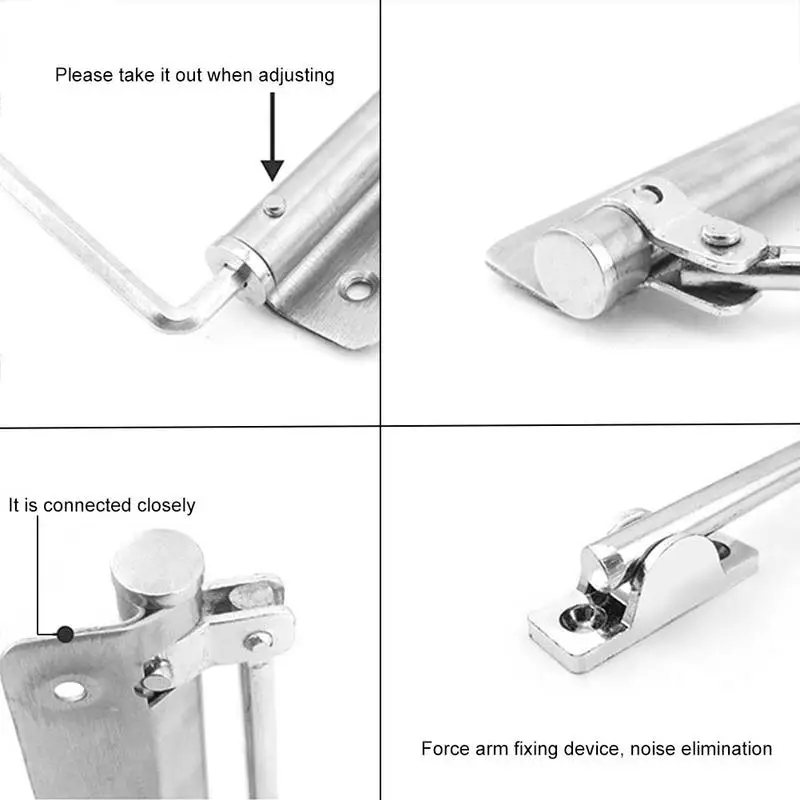 Please take it out when adjusting

It is connected closely

Force arm fixing device, noise elimination