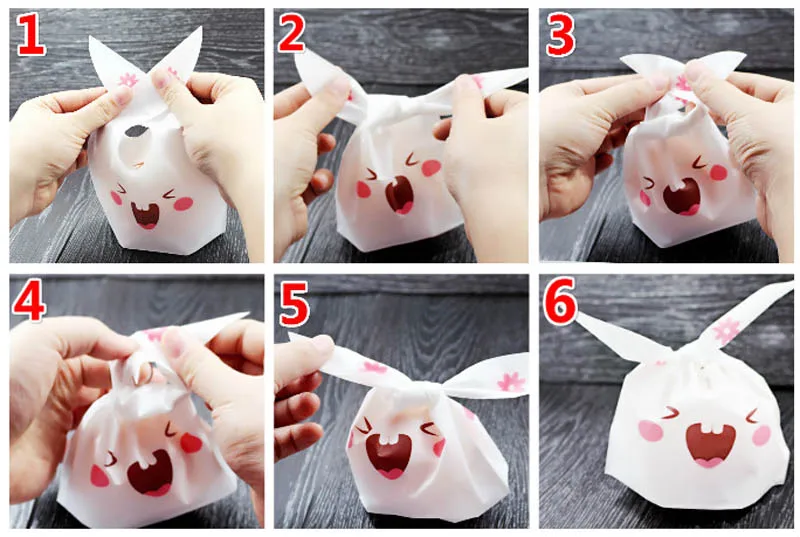 1
2
3
4
5
6