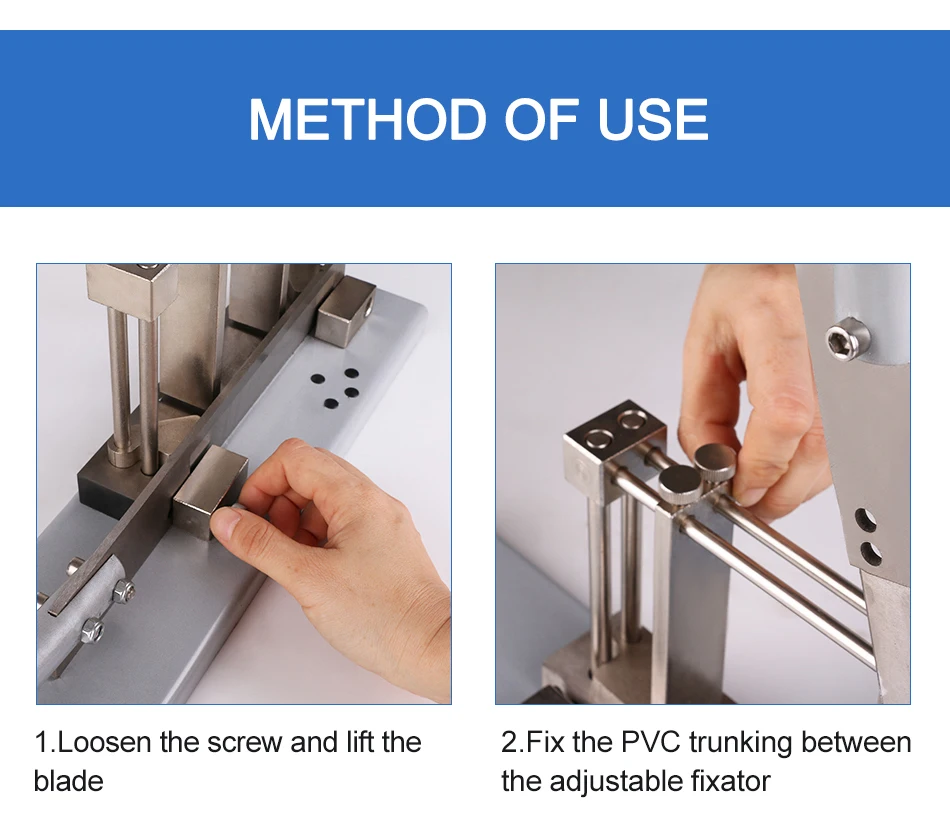 METHOD OF USE

1.Loosen the screw and lift the blade

2.Fix the PVC trunking between the adjustable fixator