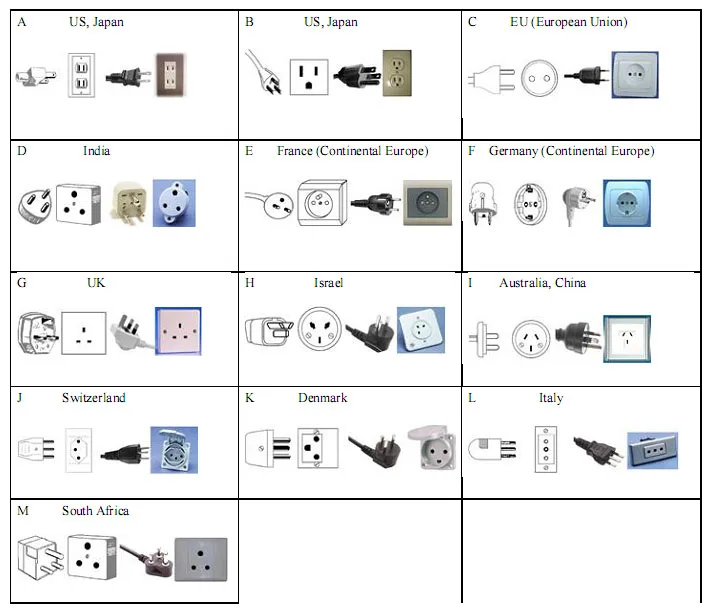 | A US, Japan | B US, Japan | C EU (European Union) |
|---|---|---|
| D India | E France (Continental Europe) | F Germany (Continental Europe) |
| G UK | H Israel | I Australia, China |
| J Switzerland | K Denmark | L Italy |
| M South Africa | | |