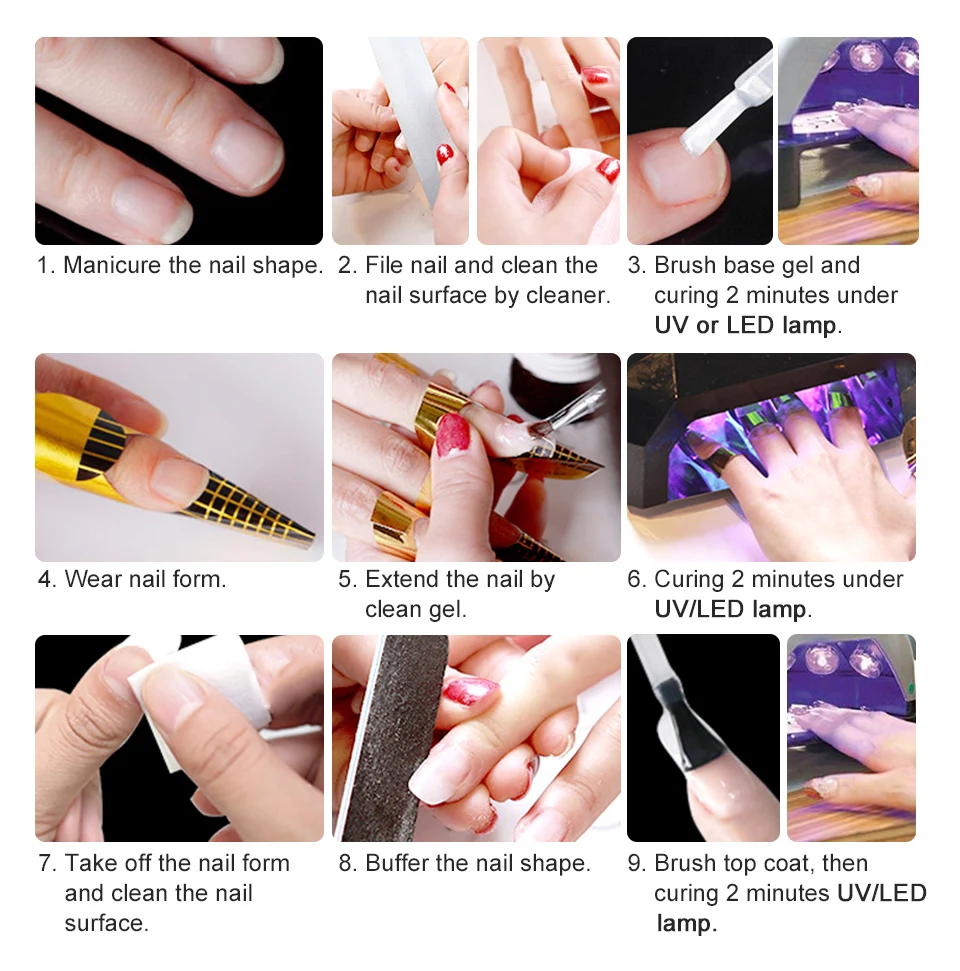 1. Manicure the nail shape.

2. File nail and clean the nail surface by cleaner.

3. Brush base gel and curing 2 minutes under UV or LED lamp.

4. Wear nail form.

5. Extend the nail by clean gel.

6. Curing 2 minutes under UV/LED lamp.

7. Take off the nail form and clean the nail surface.

8. Buffer the nail shape.

9. Brush top coat, then curing 2 minutes UV/LED lamp.